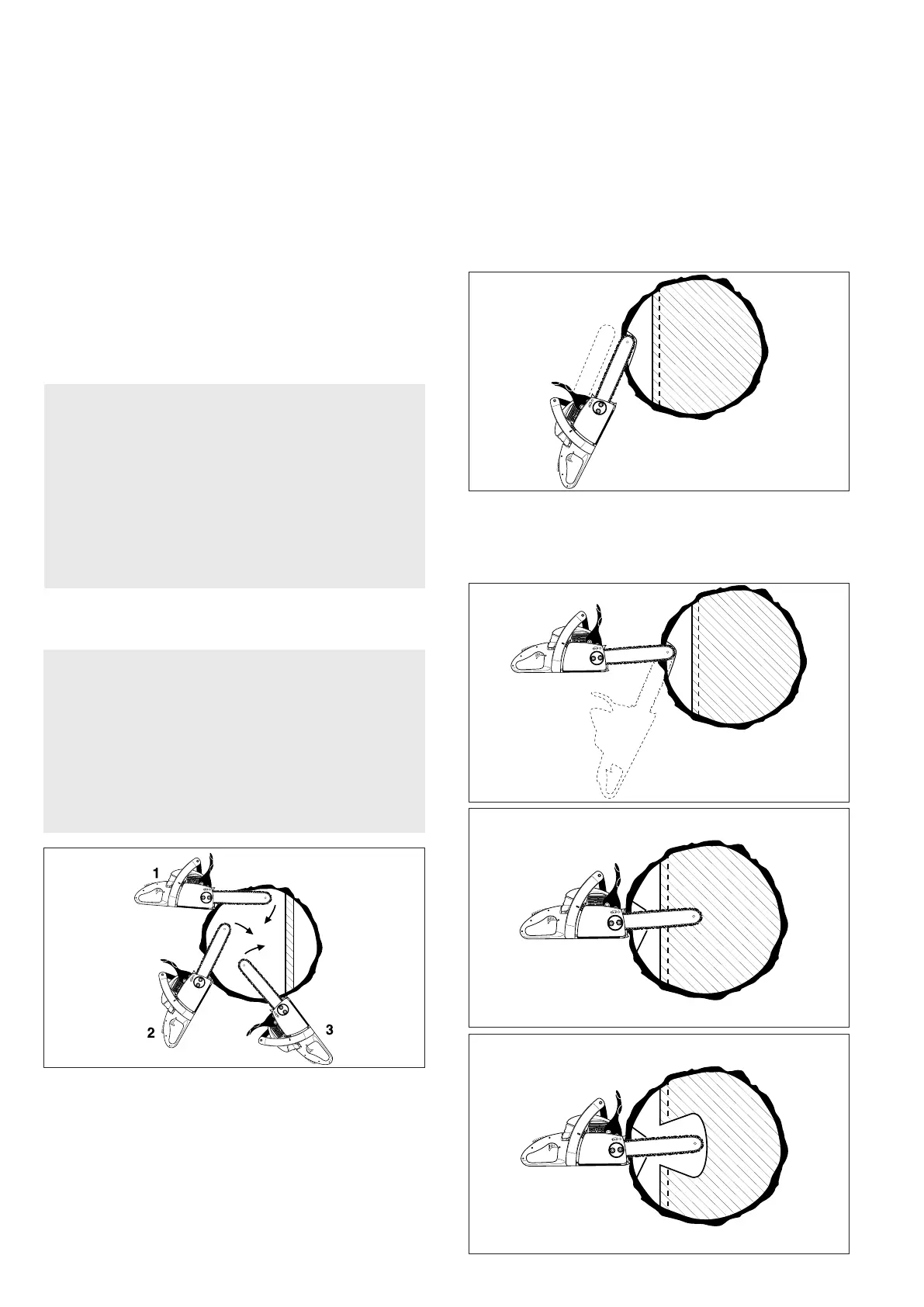 1

2

3