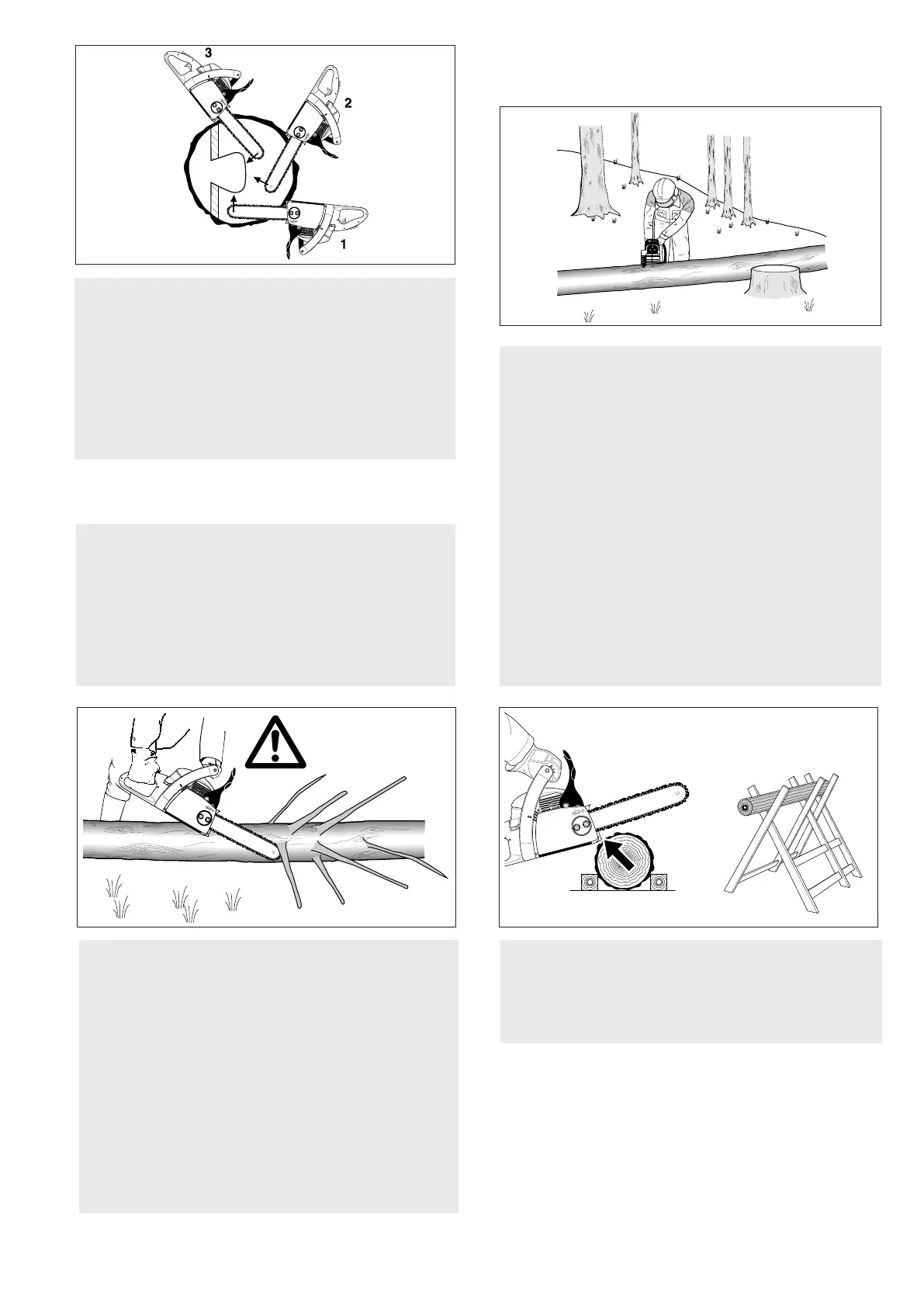 3
2
1