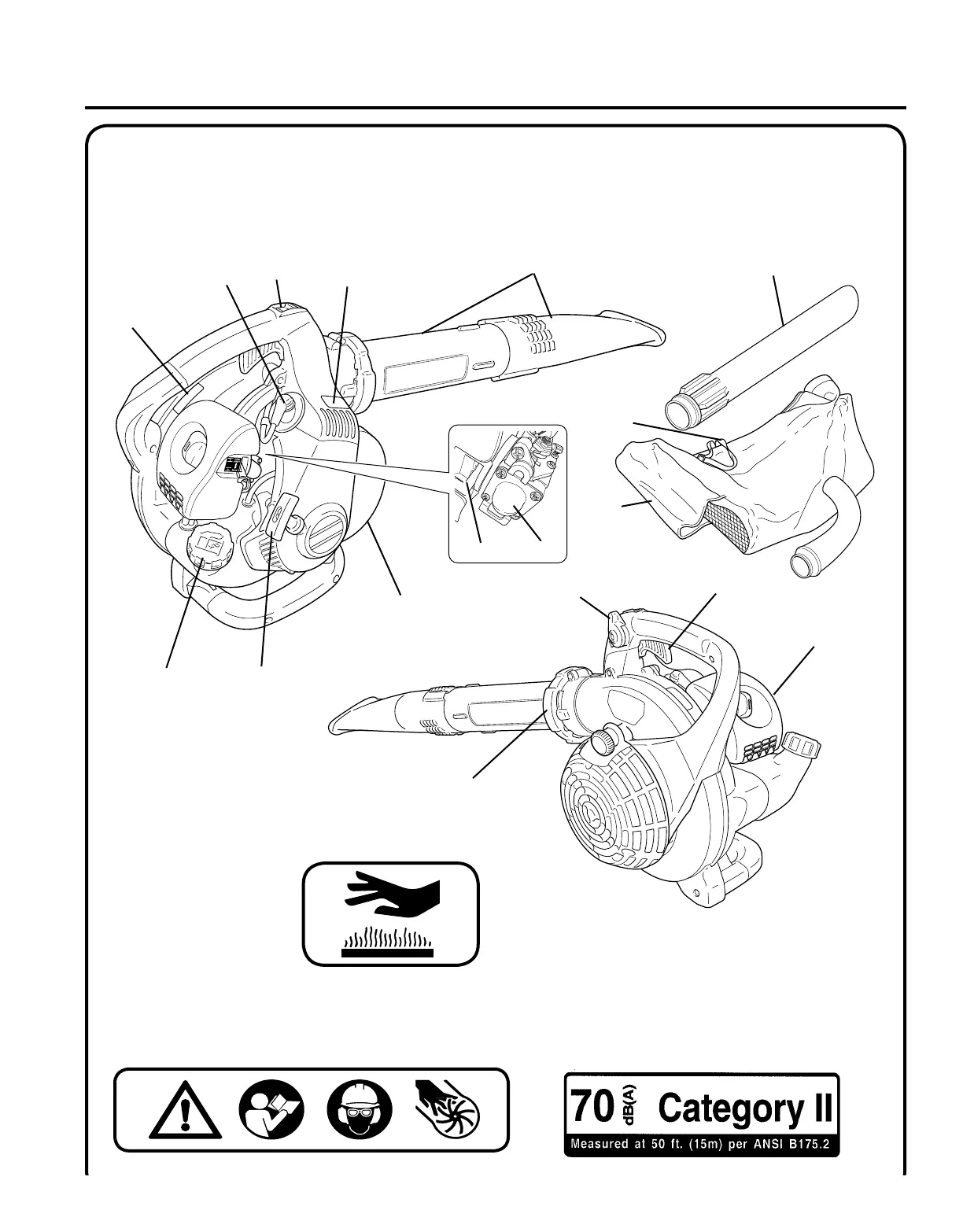 70 dB(A) Category II
Measured at 50 ft. (15m) per ANSI B175.2