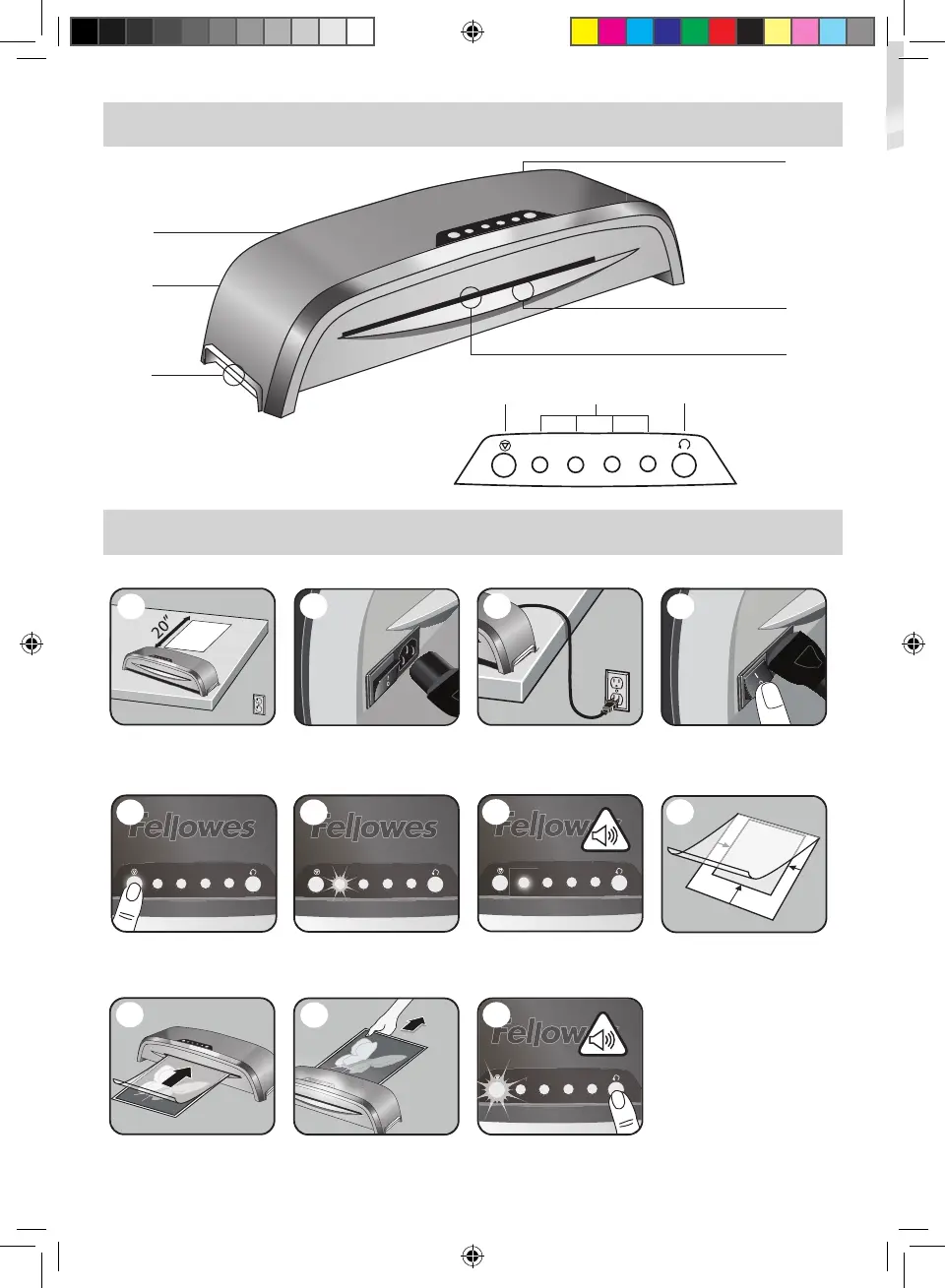 20"

Fellowes

Fellowes

Fellow

Fellow