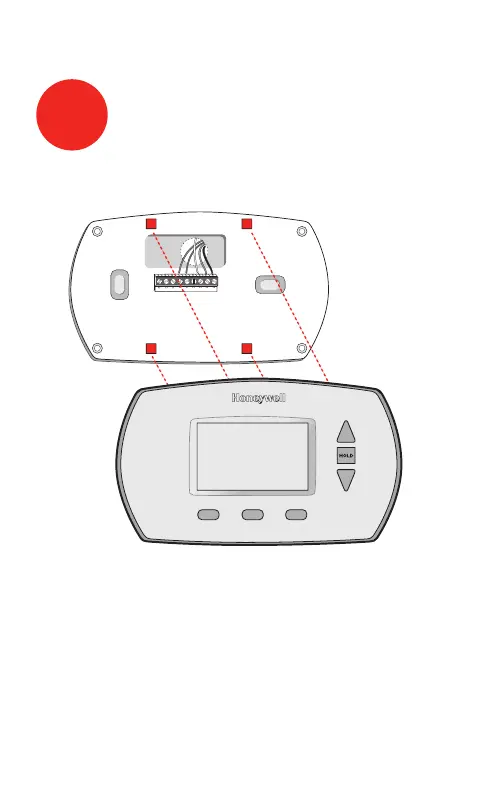 Honeywell

HOLD