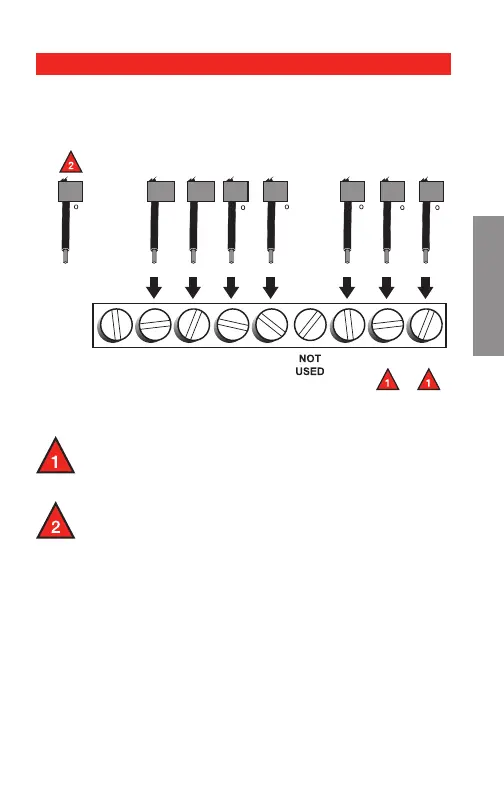 2

NOT USED

1 1

1

2