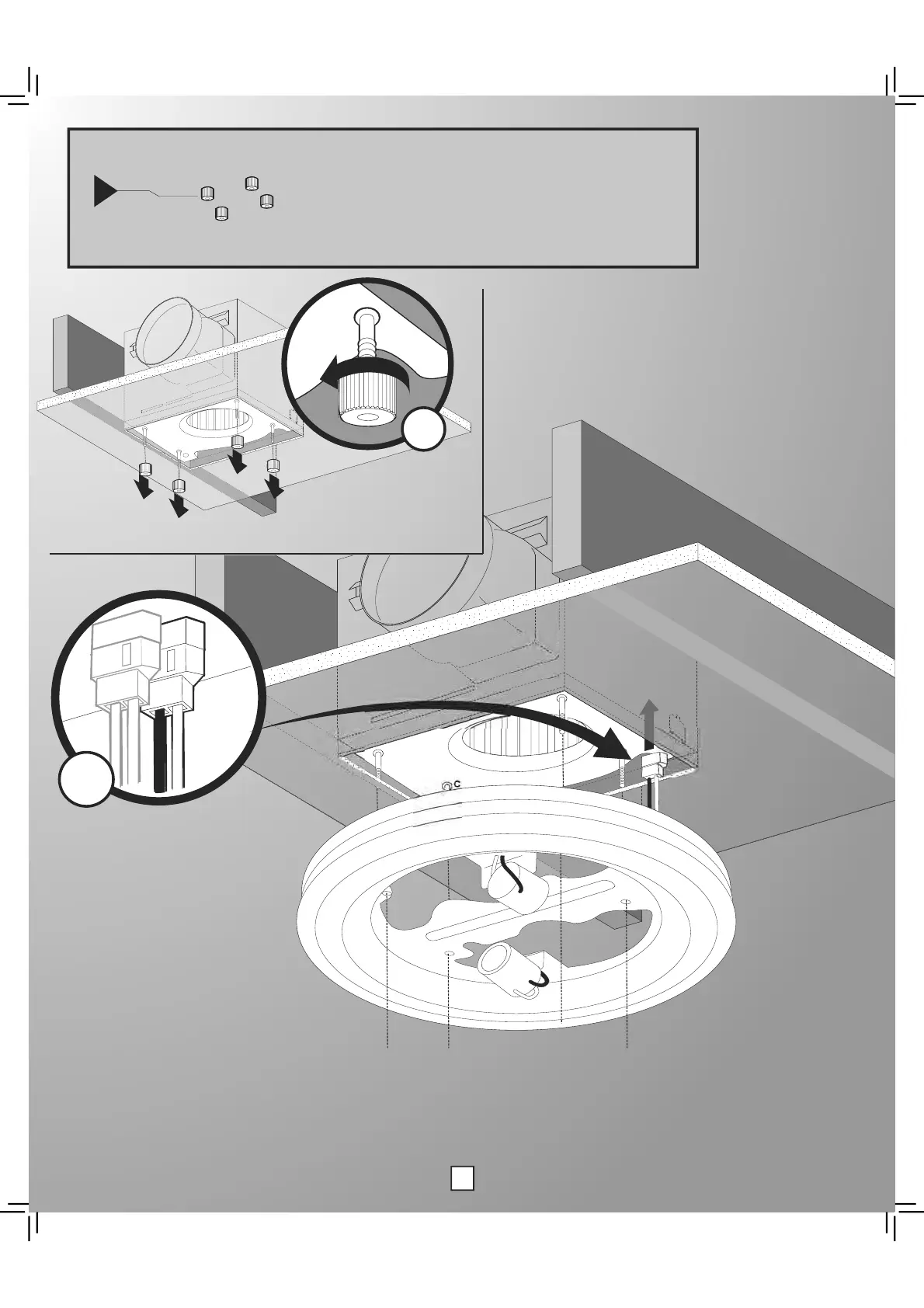 C