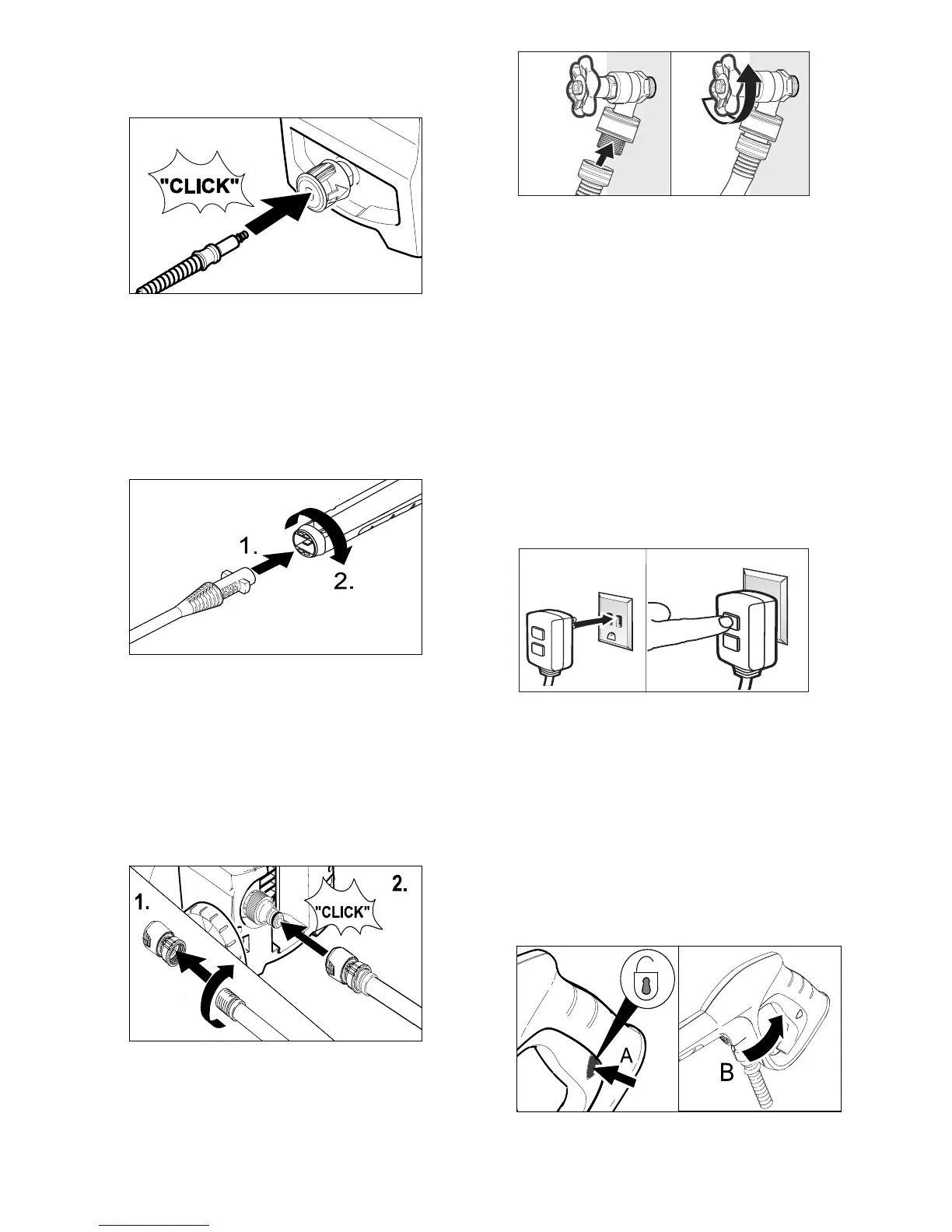 "CLICK"

1.
2.

1.
2.
"CLICK"

A
B