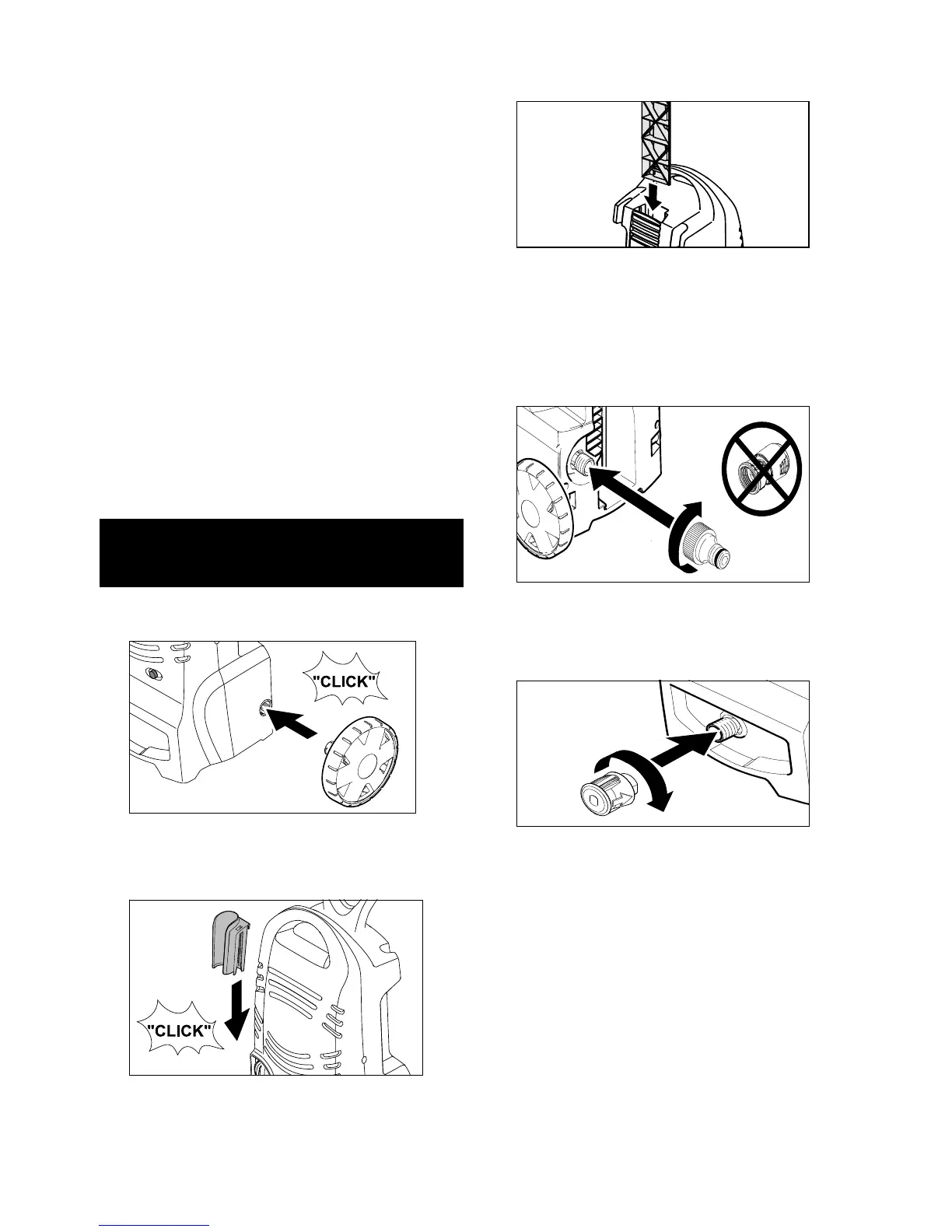 "CLICK"

"CLICK"