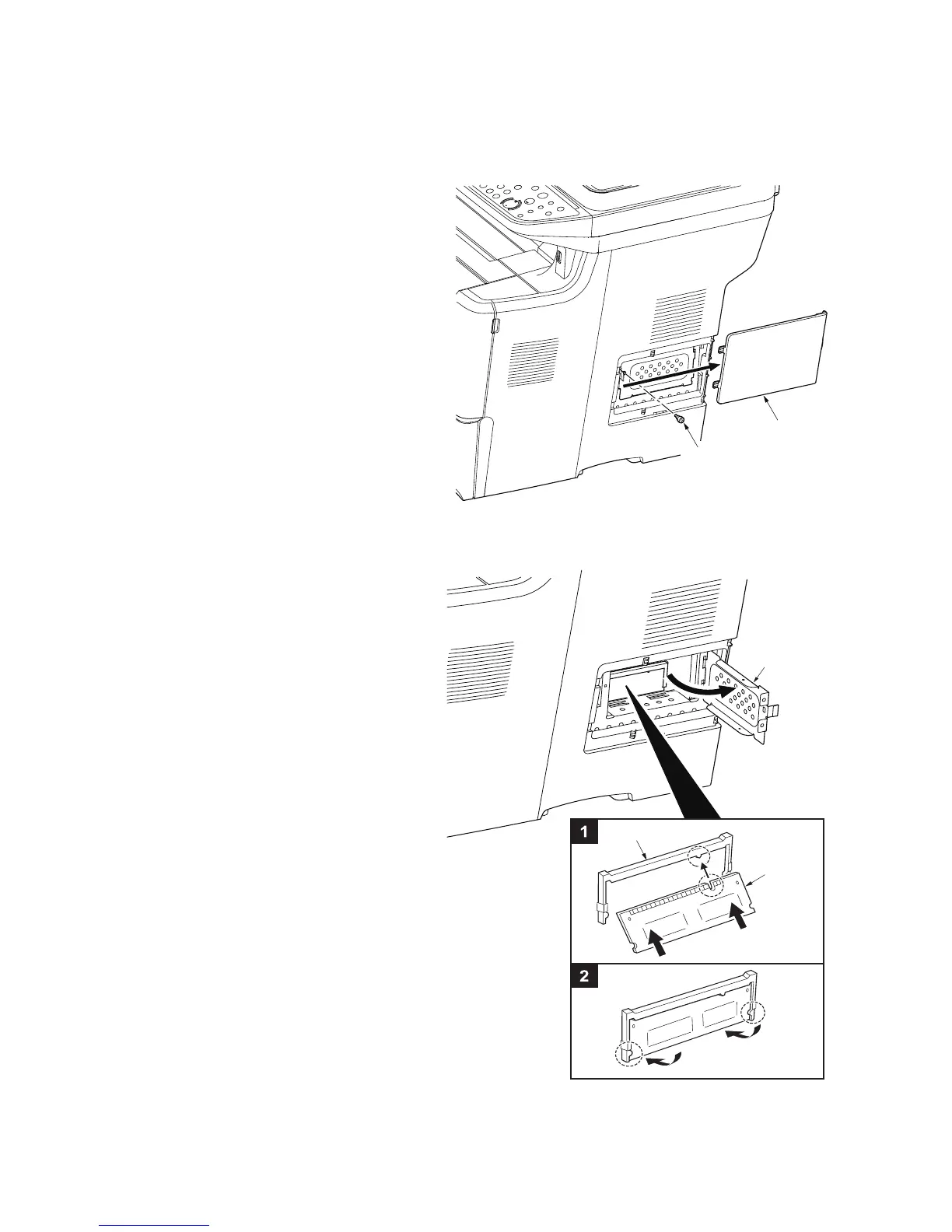 1

2