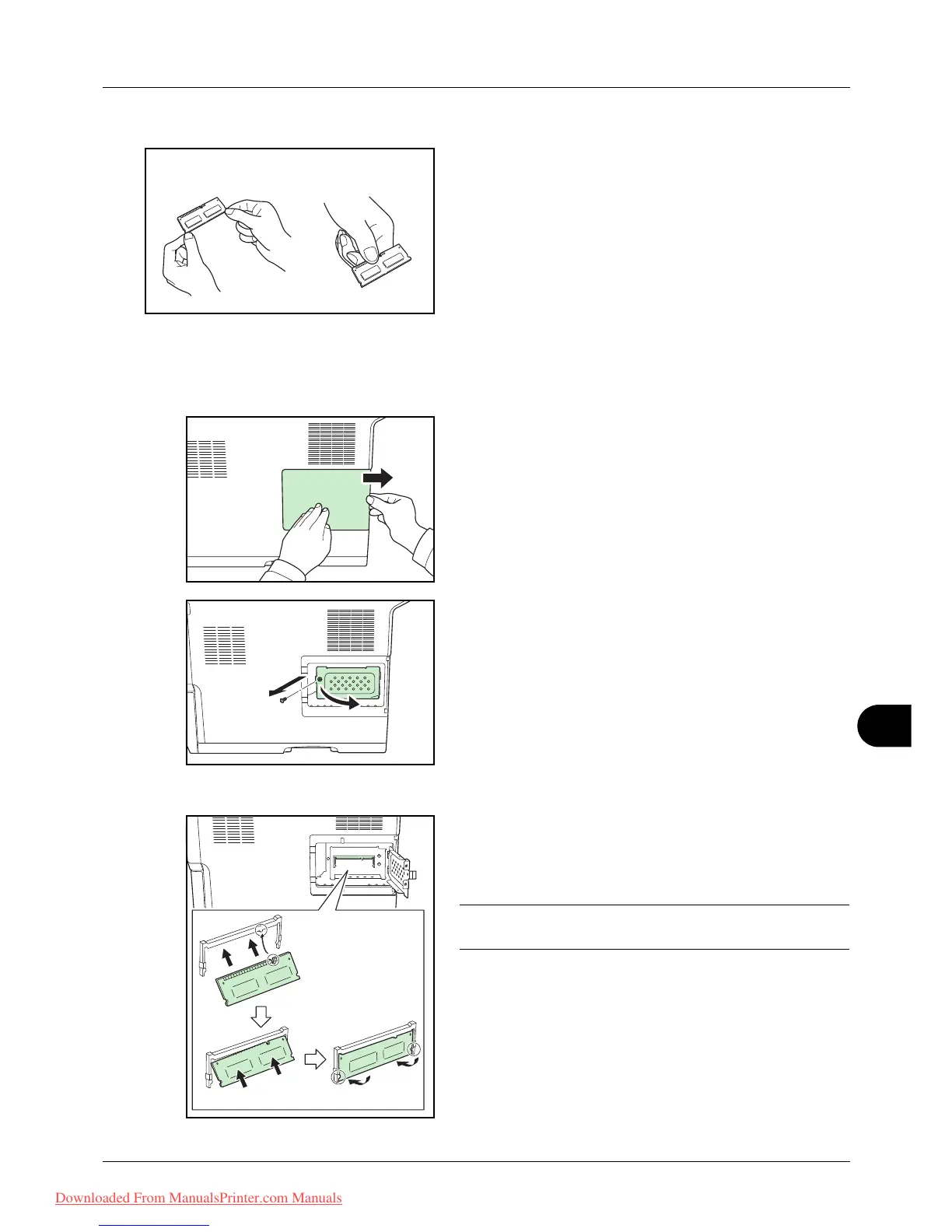 Downloaded From ManualsPrinter.com Manuals