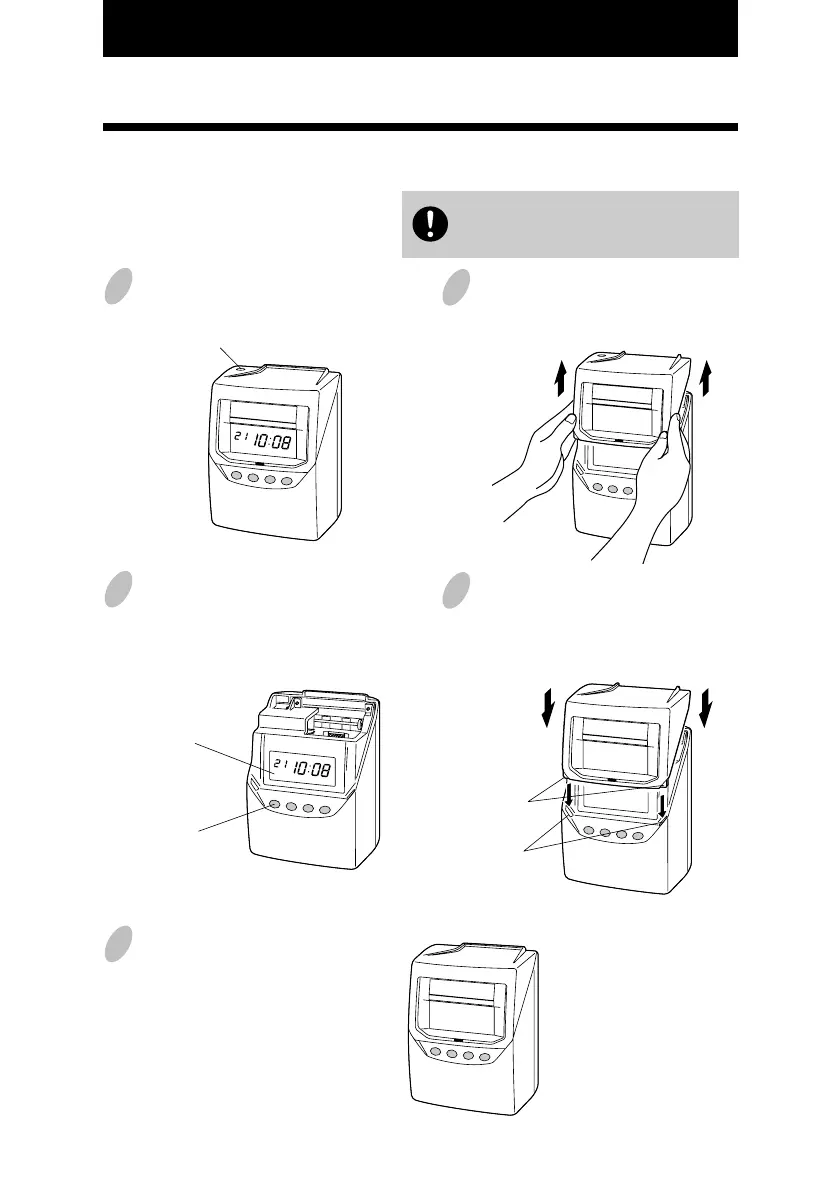 21 10:08

21 10:08