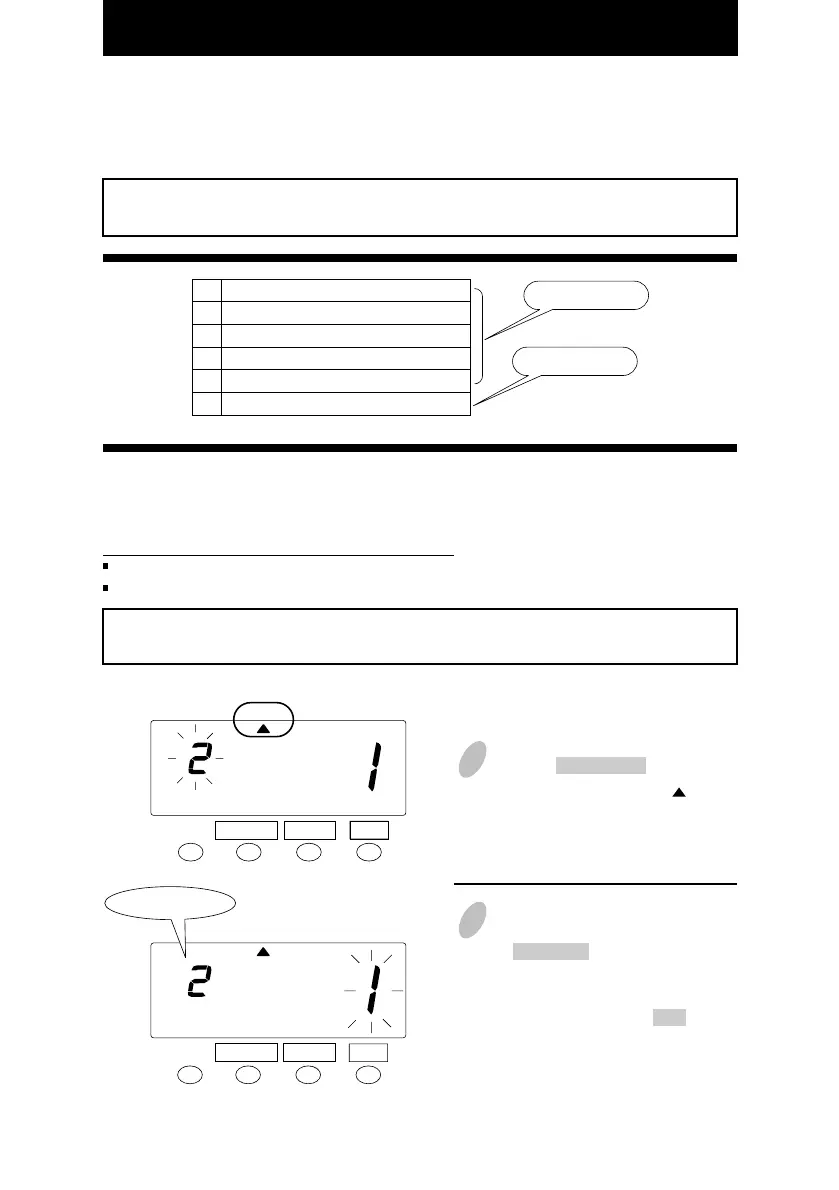 2

1

2

1