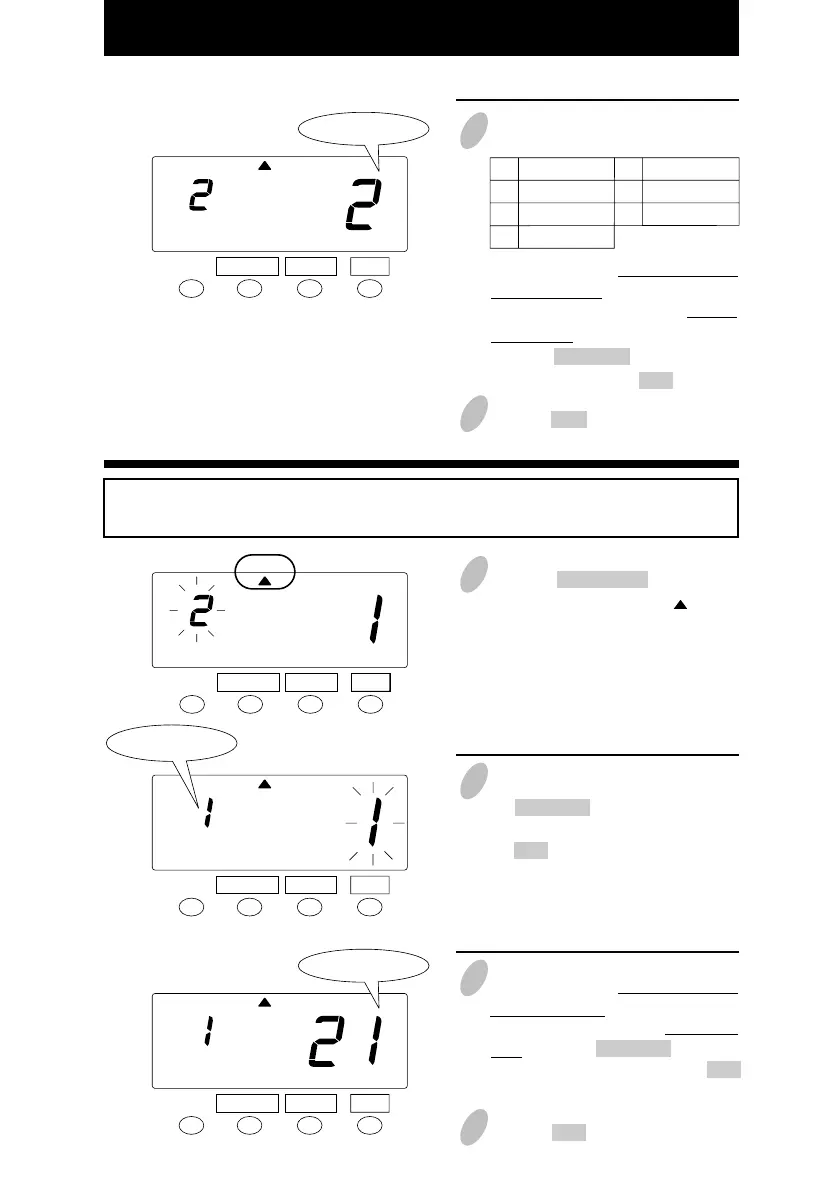 2 2

2 1

1 1

1 21