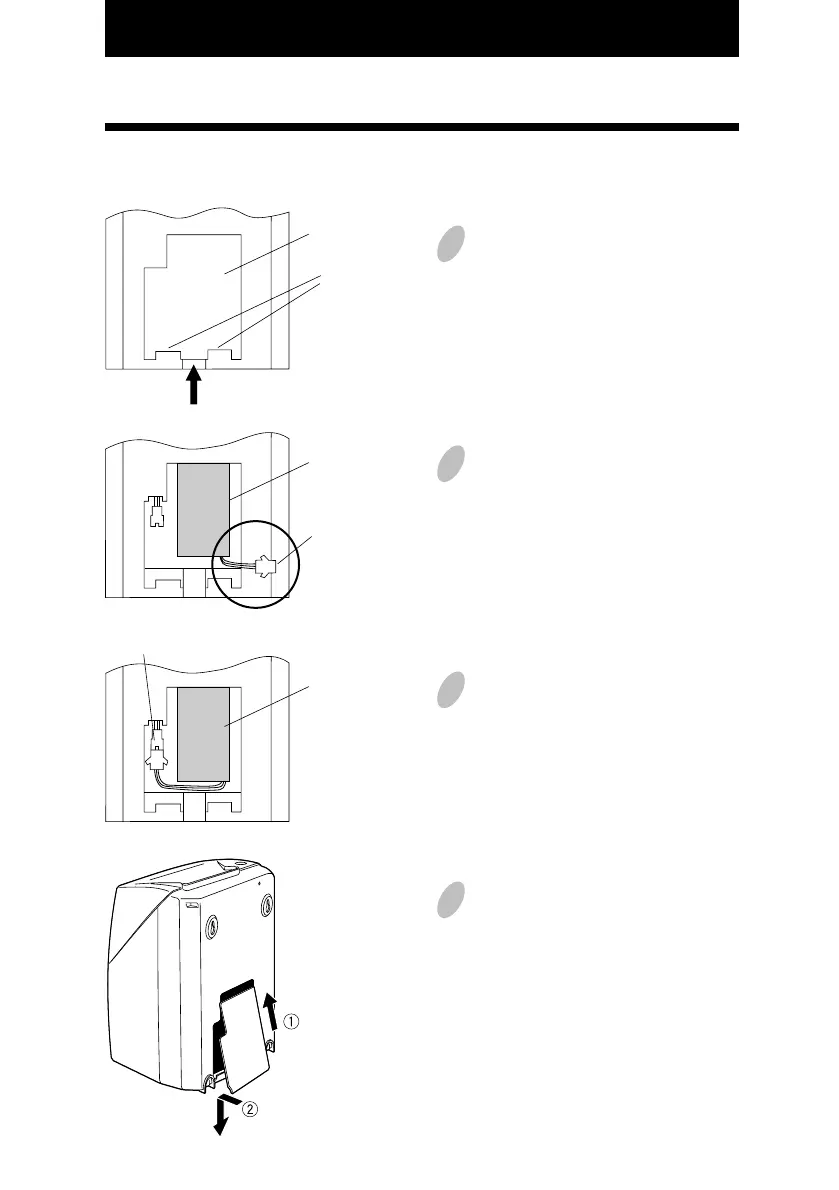 ①

②