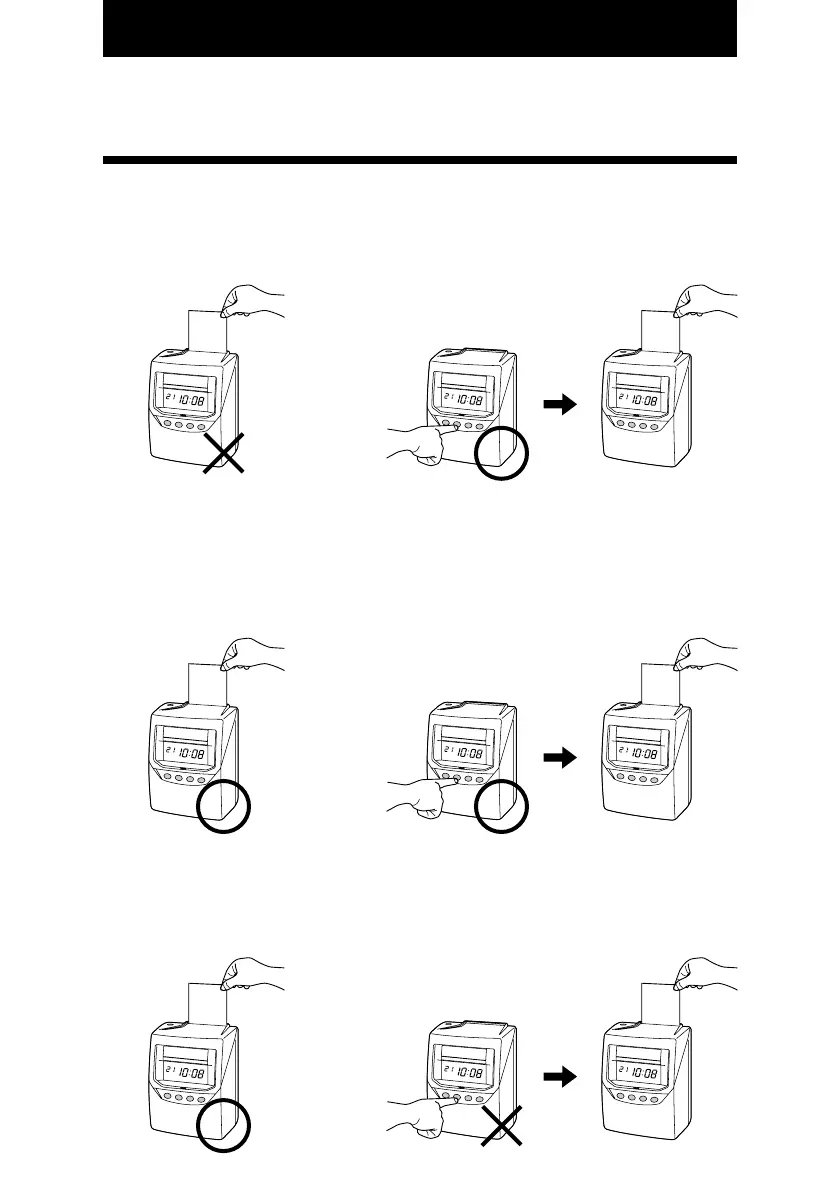 21 10:08

21 10:08

21 10:08

21 10:08

21 10:08

21 10:08

21 10:08

21 10:08

21 10:08