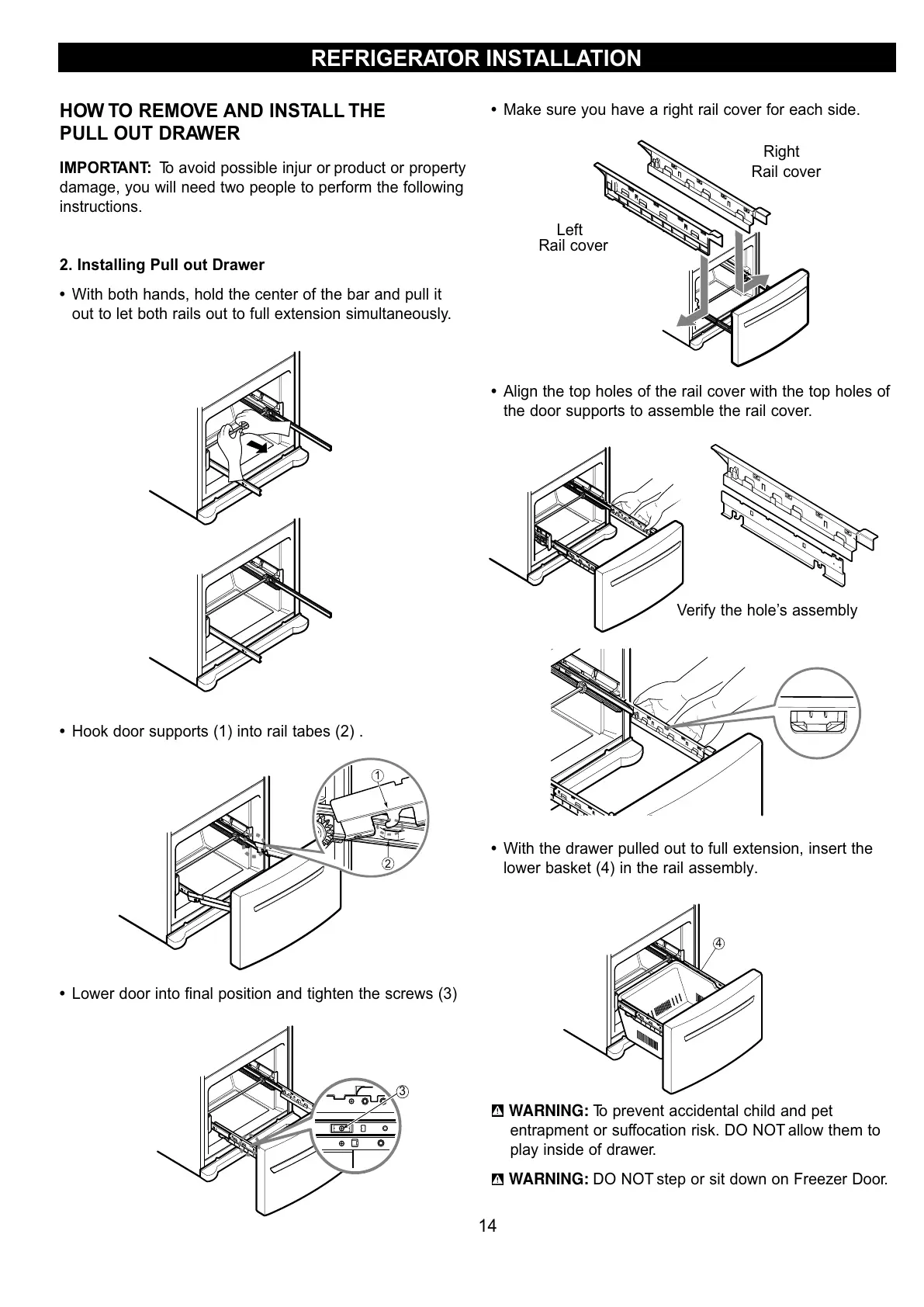 REFRIGERATOR INSTALLATION

HOW TO REMOVE AND INSTALL THE PULL OUT DRAWER

IMPORTANT: To avoid possible injur or product or property damage, you will need two people to perform the following instructions.

2. Installing Pull out Drawer

• With both hands, hold the center of the bar and pull it out to let both rails out to full extension simultaneously.

• Hook door supports (1) into rail tabes (2) .

1

2

• Lower door into final position and tighten the screws (3)

3

• Make sure you have a right rail cover for each side.

Right Rail cover

Left Rail cover

• Align the top holes of the rail cover with the top holes of the door supports to assemble the rail cover.

Verify the hole's assembly

• With the drawer pulled out to full extension, insert the lower basket (4) in the rail assembly.

4

WARNING: To prevent accidental child and pet entrapment or suffocation risk. DO NOT allow them to play inside of drawer.

WARNING: DO NOT step or sit down on Freezer Door.

14