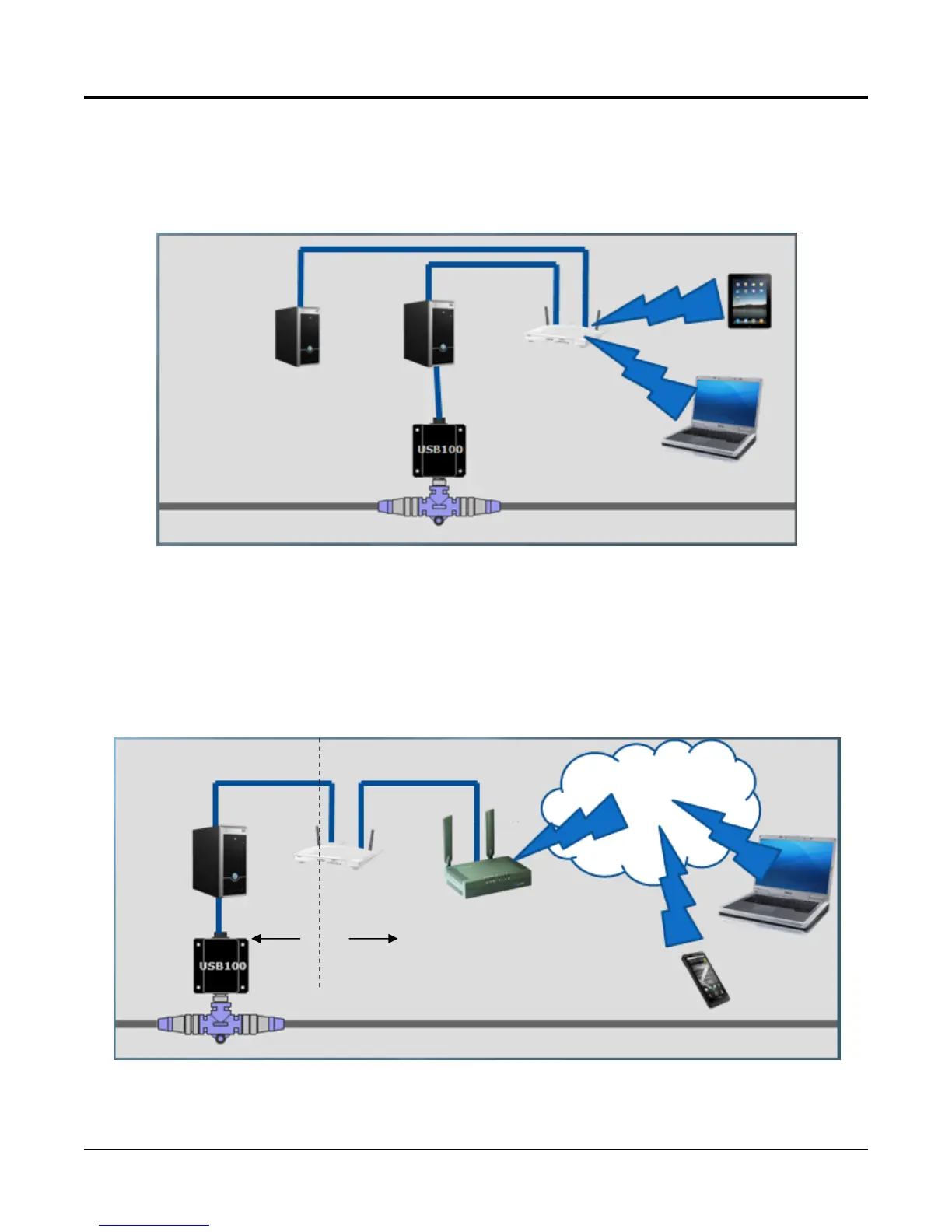 USB100

USB100