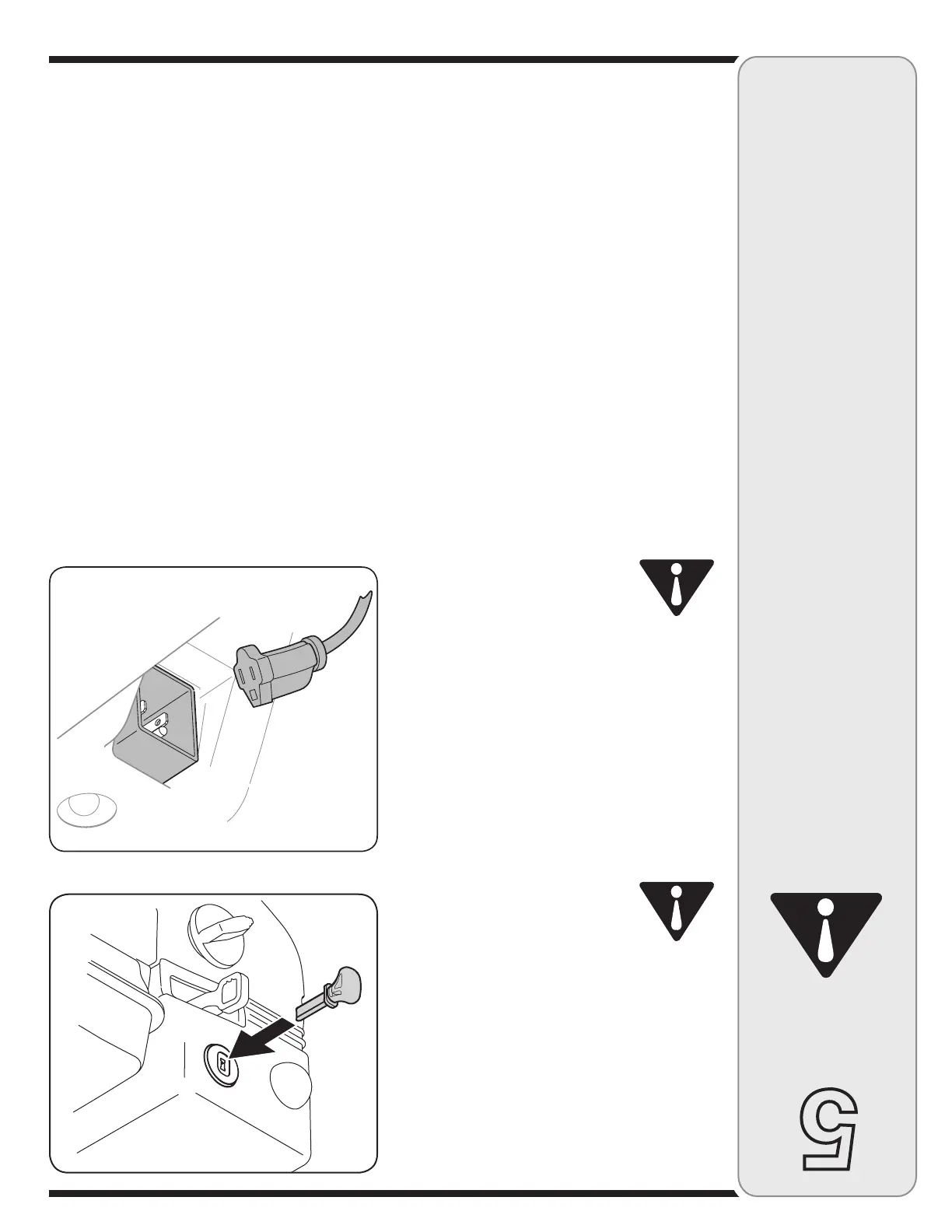 5