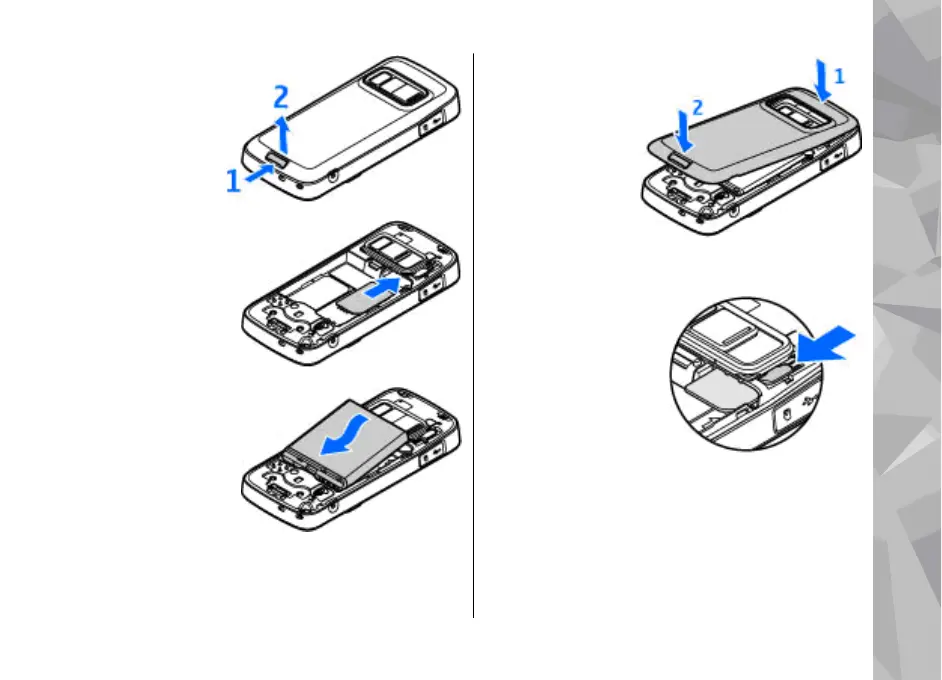 2
1
1
2