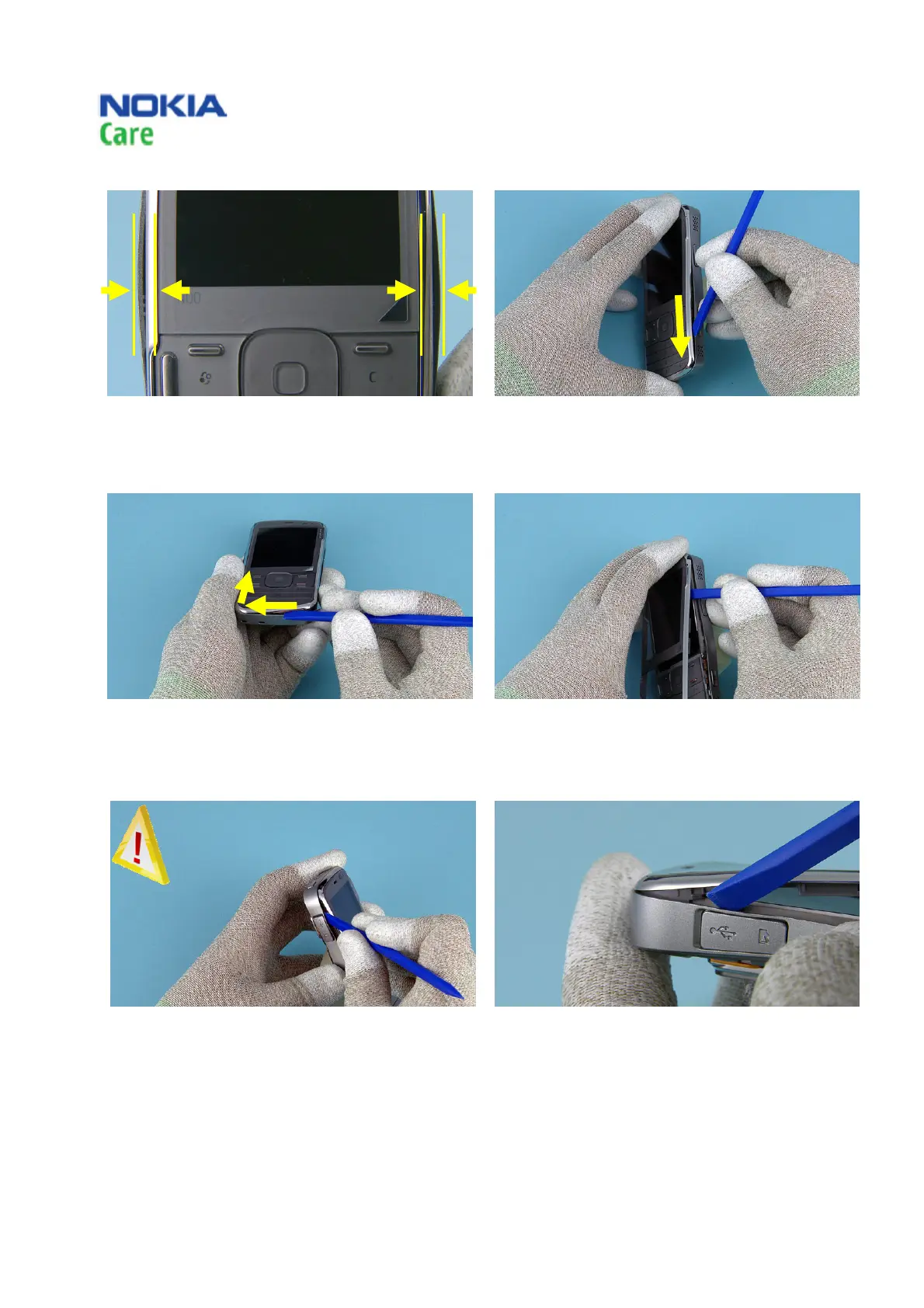 NOKIA
Care

!