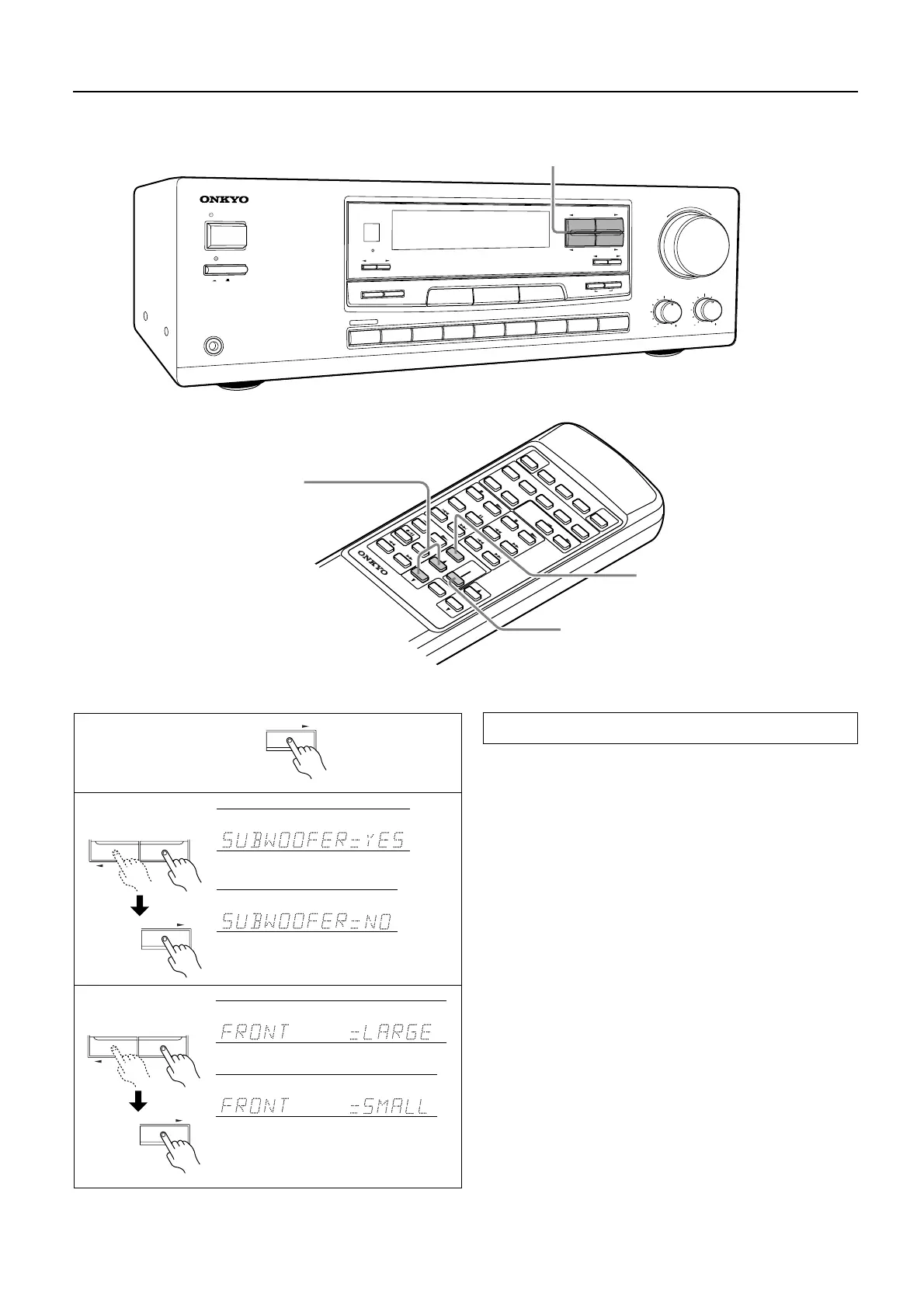 ONKYO

ONKYO

SUBWOOFER=YES

SUBWOOFER=NO

FRONT =LARGE

FRONT =SMALL