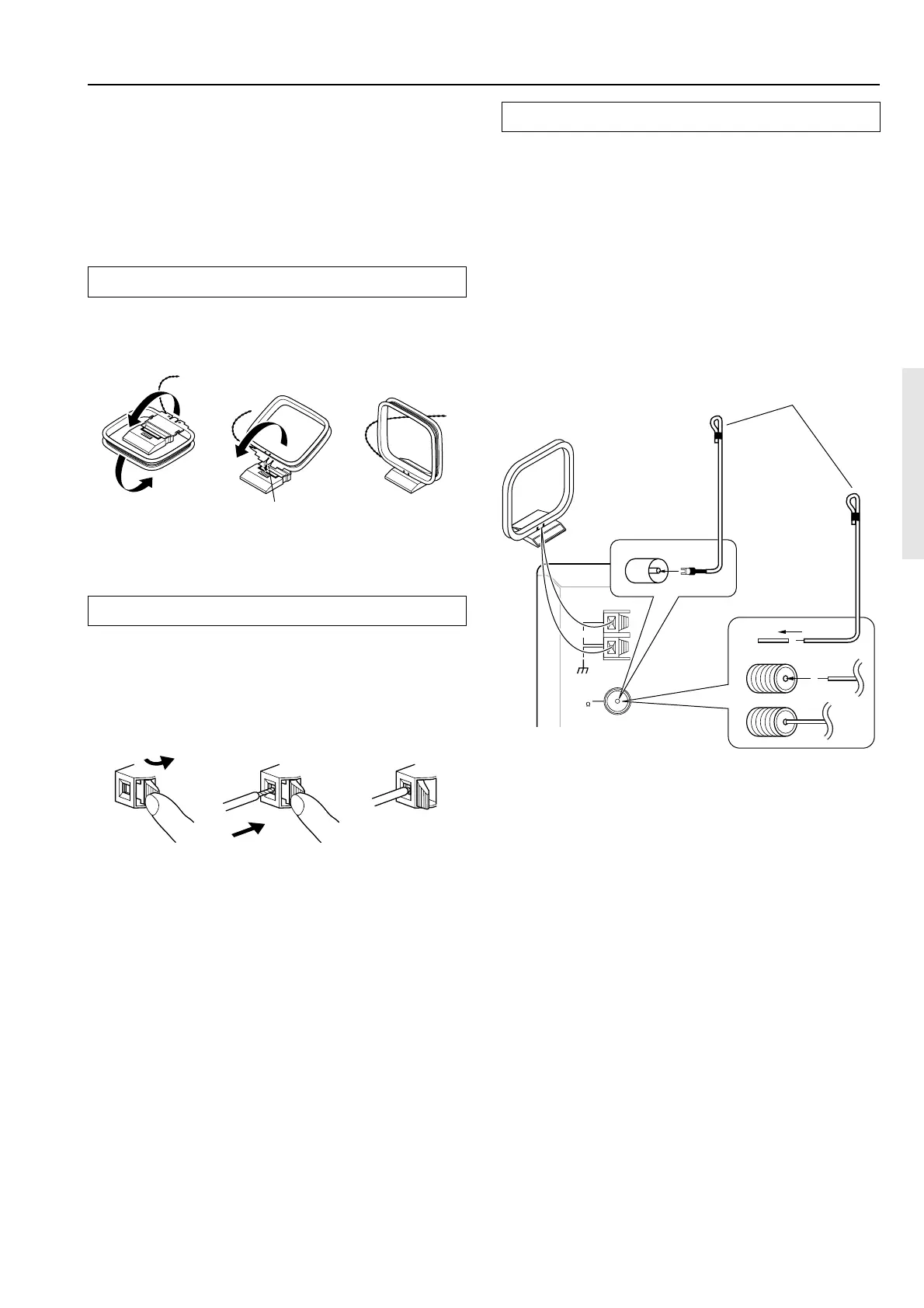 Ω