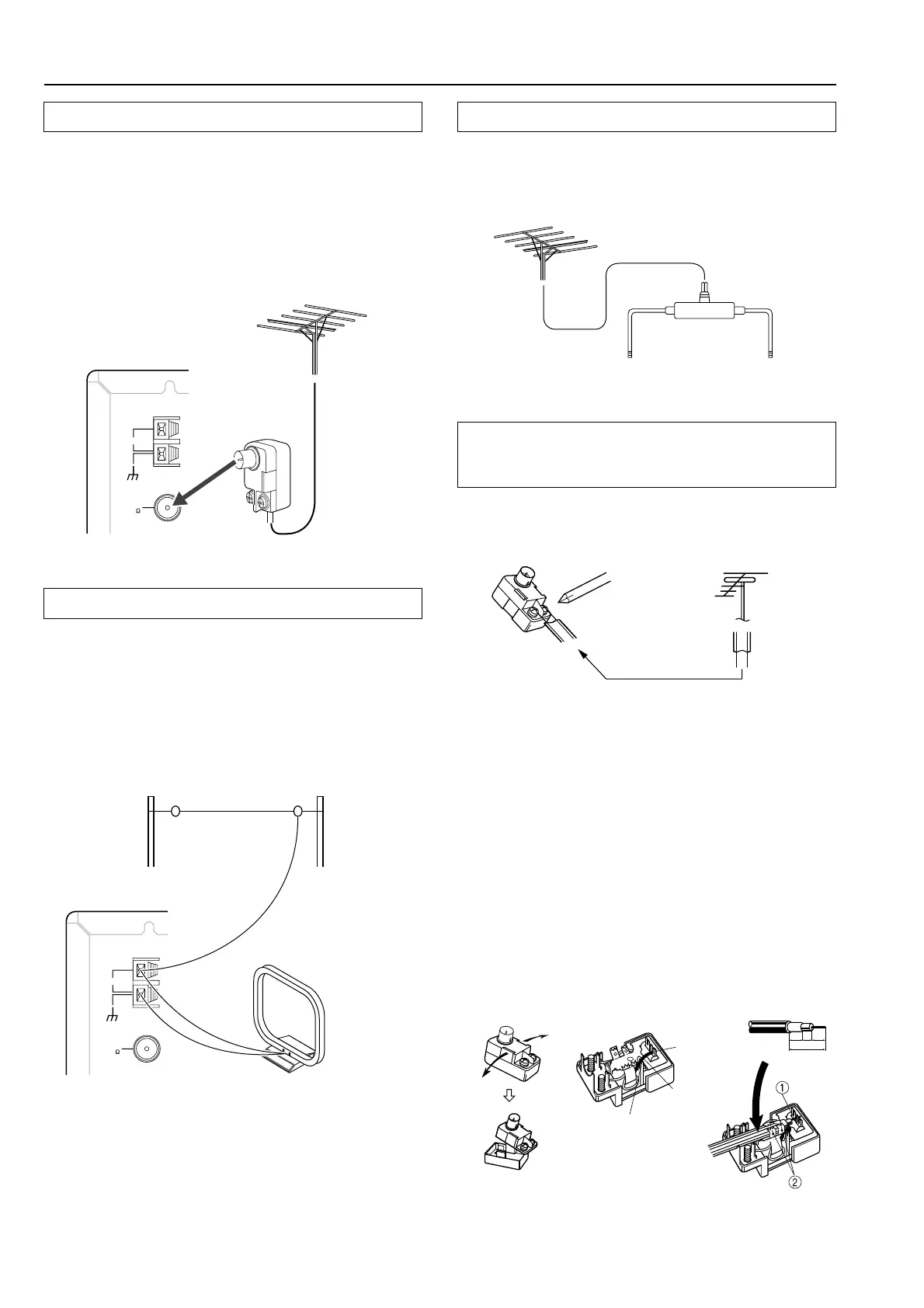 Ω

Ω

①

②