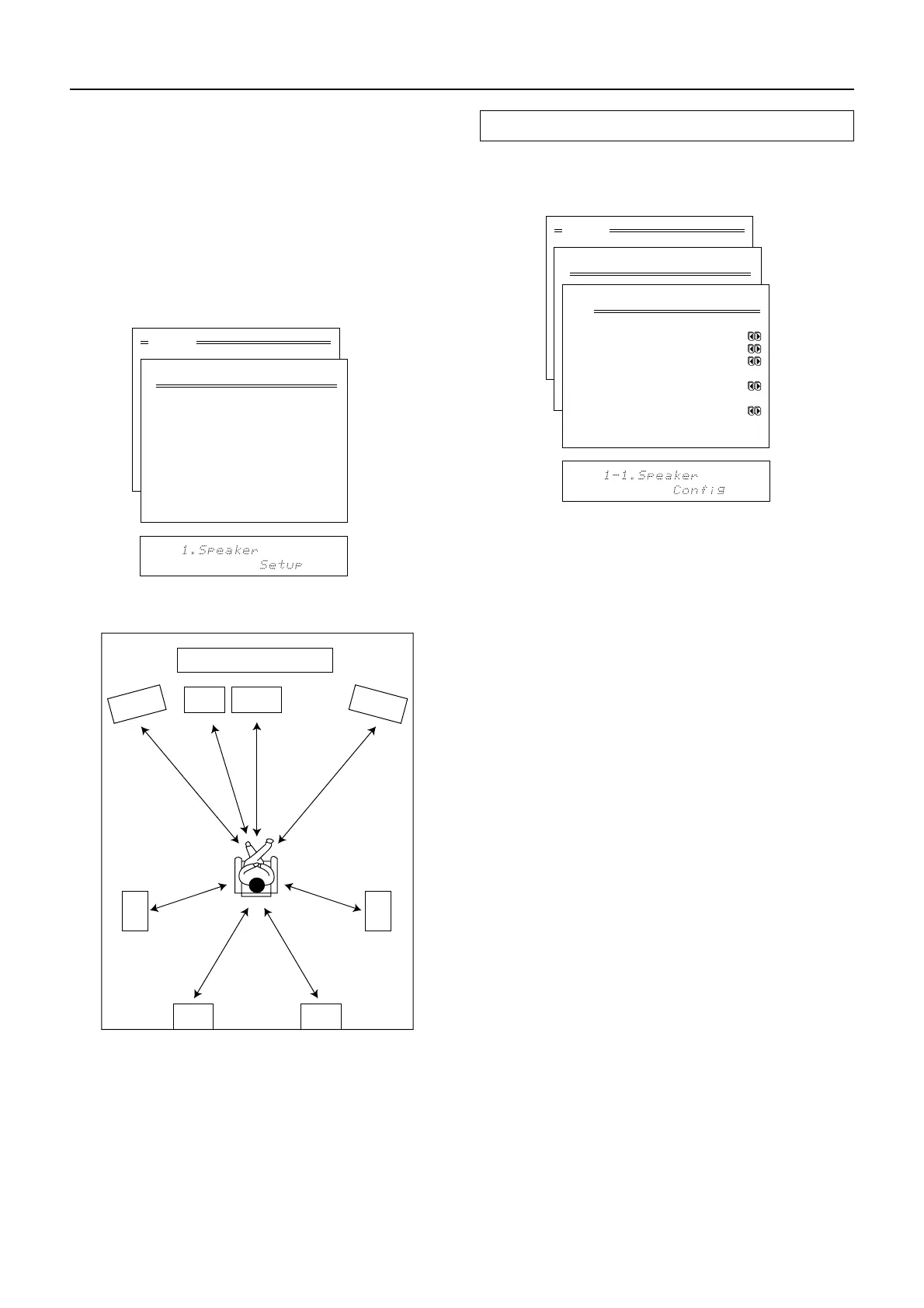 1.Speaker
Setup

1-1.Speaker
Config