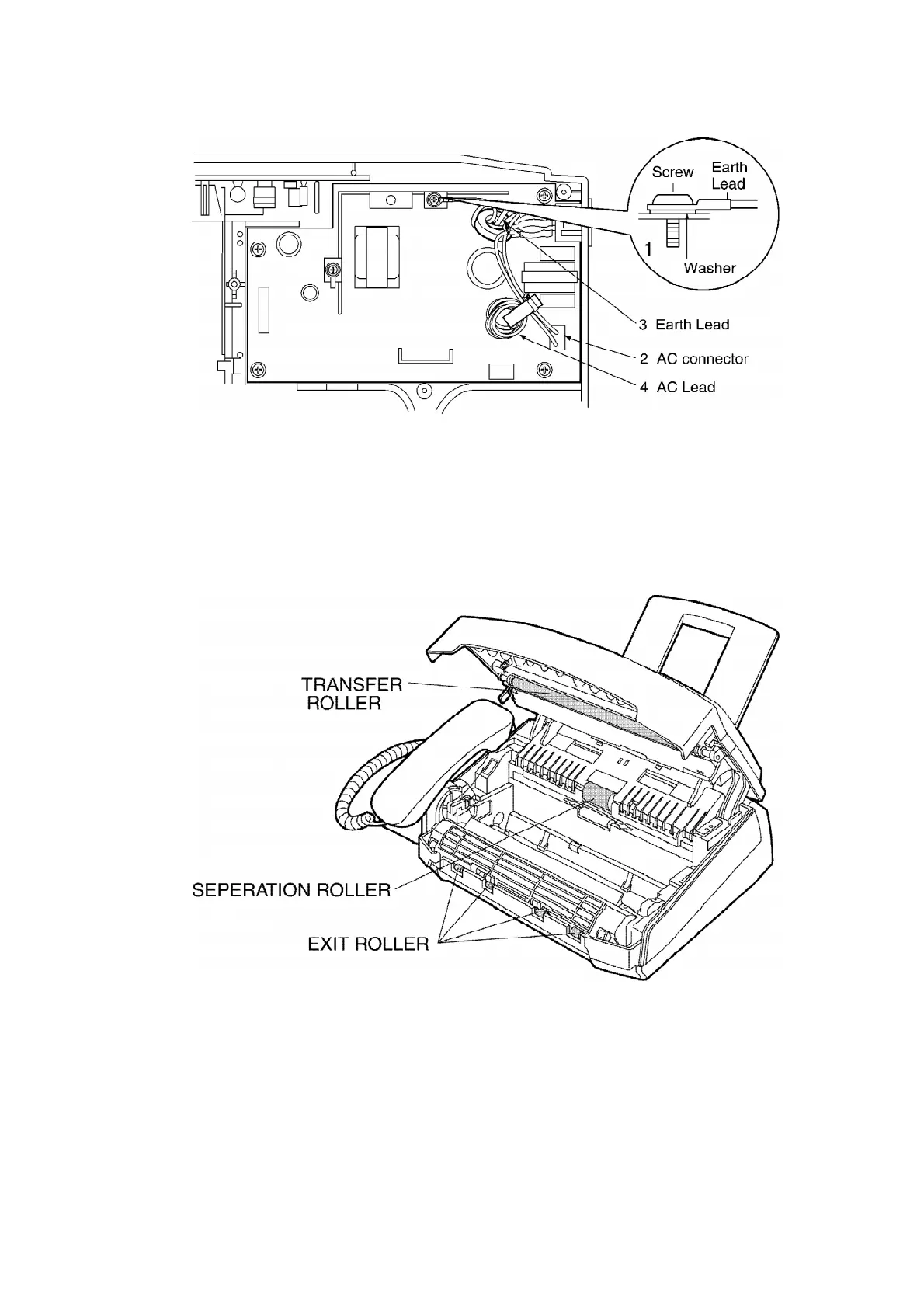 Screw
Earth Lead
1
Washer
3 Earth Lead
2 AC connector
4 AC Lead

TRANSFER ROLLER
SEPERATION ROLLER
EXIT ROLLER