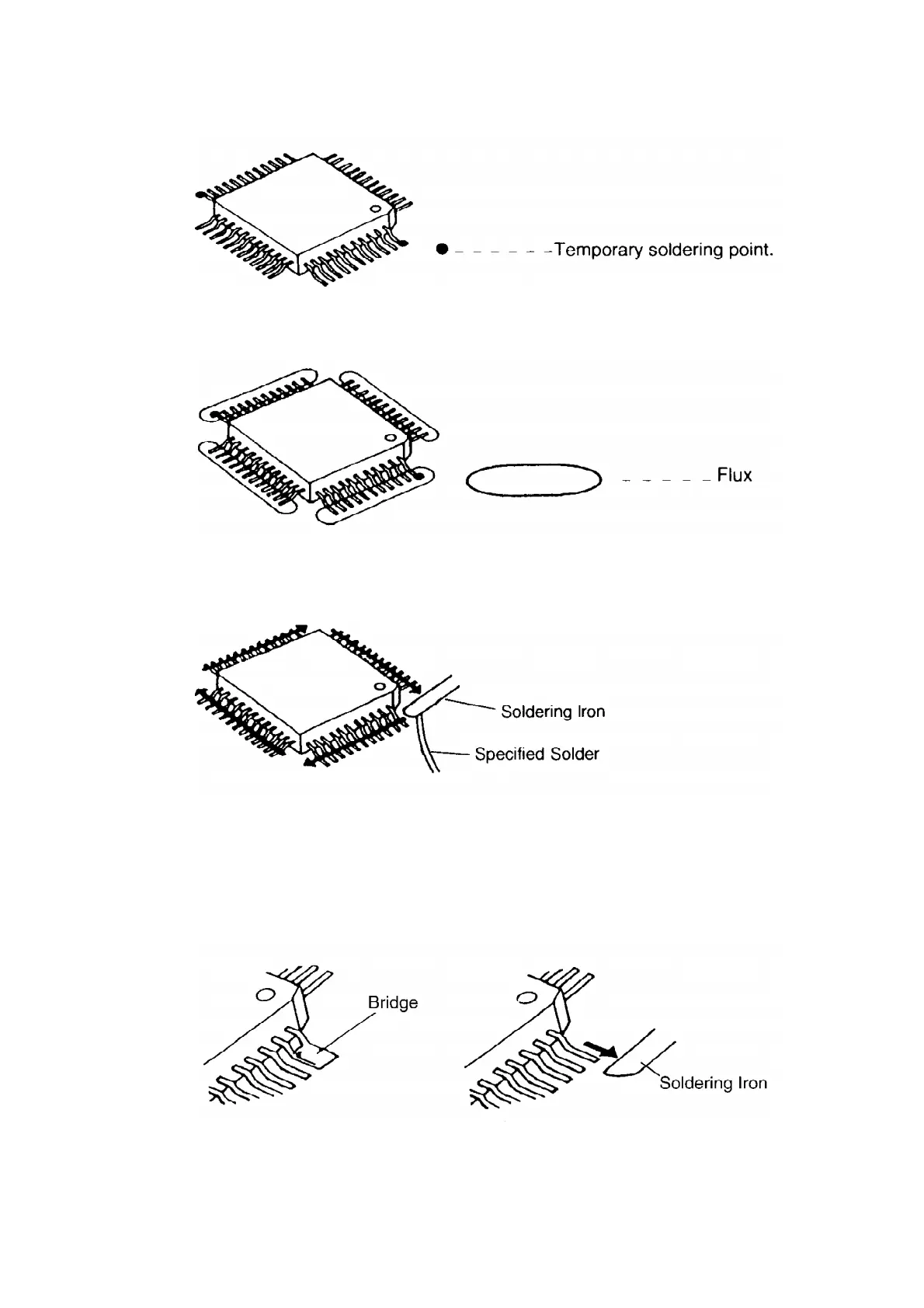 Temporary soldering point.

Flux

Soldering Iron

Specified Solder

Bridge

Soldering Iron