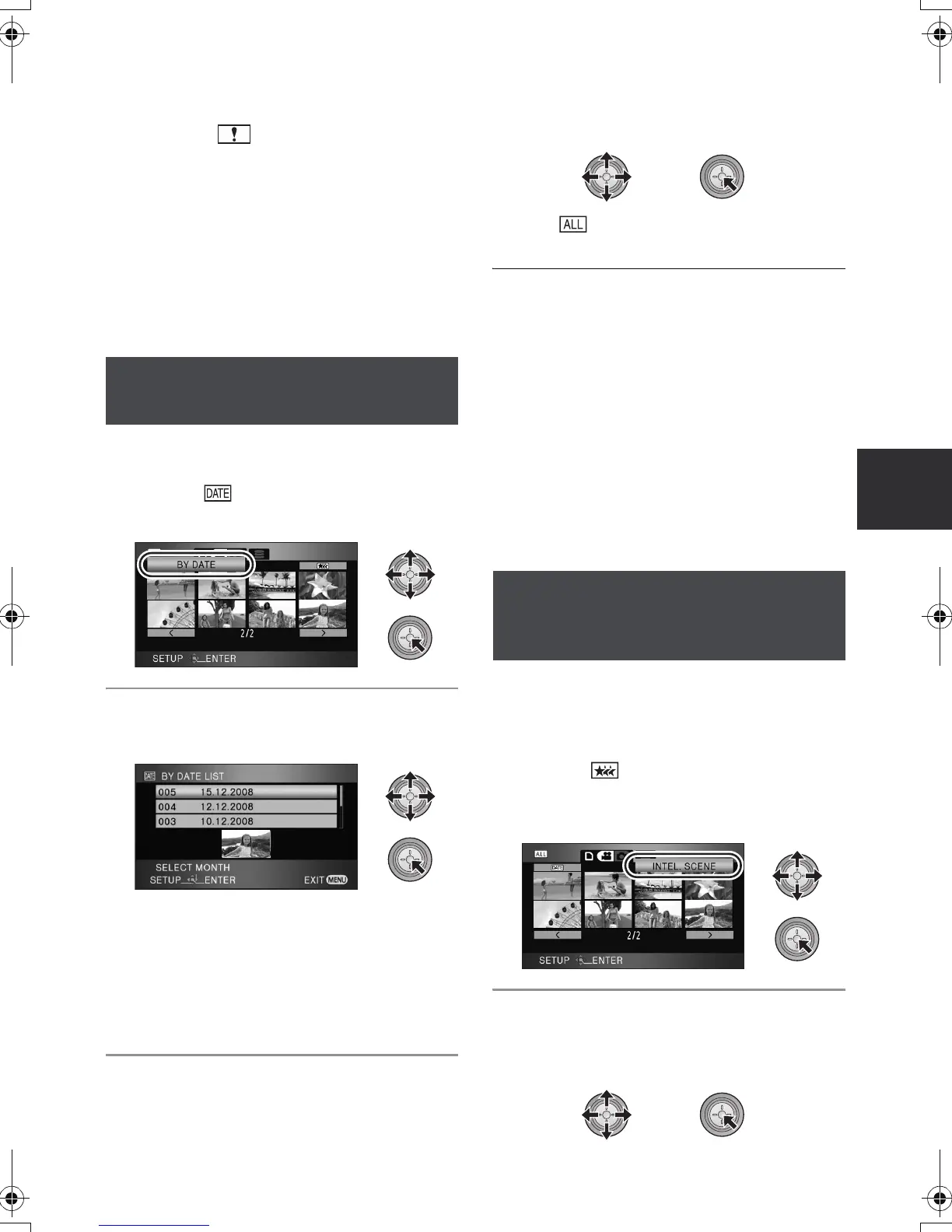 !

ALL

DATE

BY DATE

2/2

SETUP ENTER

BY DATE LIST

005 15.12.2008

004 12.12.2008

003 10.12.2008

SELECT MONTH

SETUP ENTER

EXIT MENU

ALL

DATE

INTEL. SCENE

2/2

SETUP ENTER