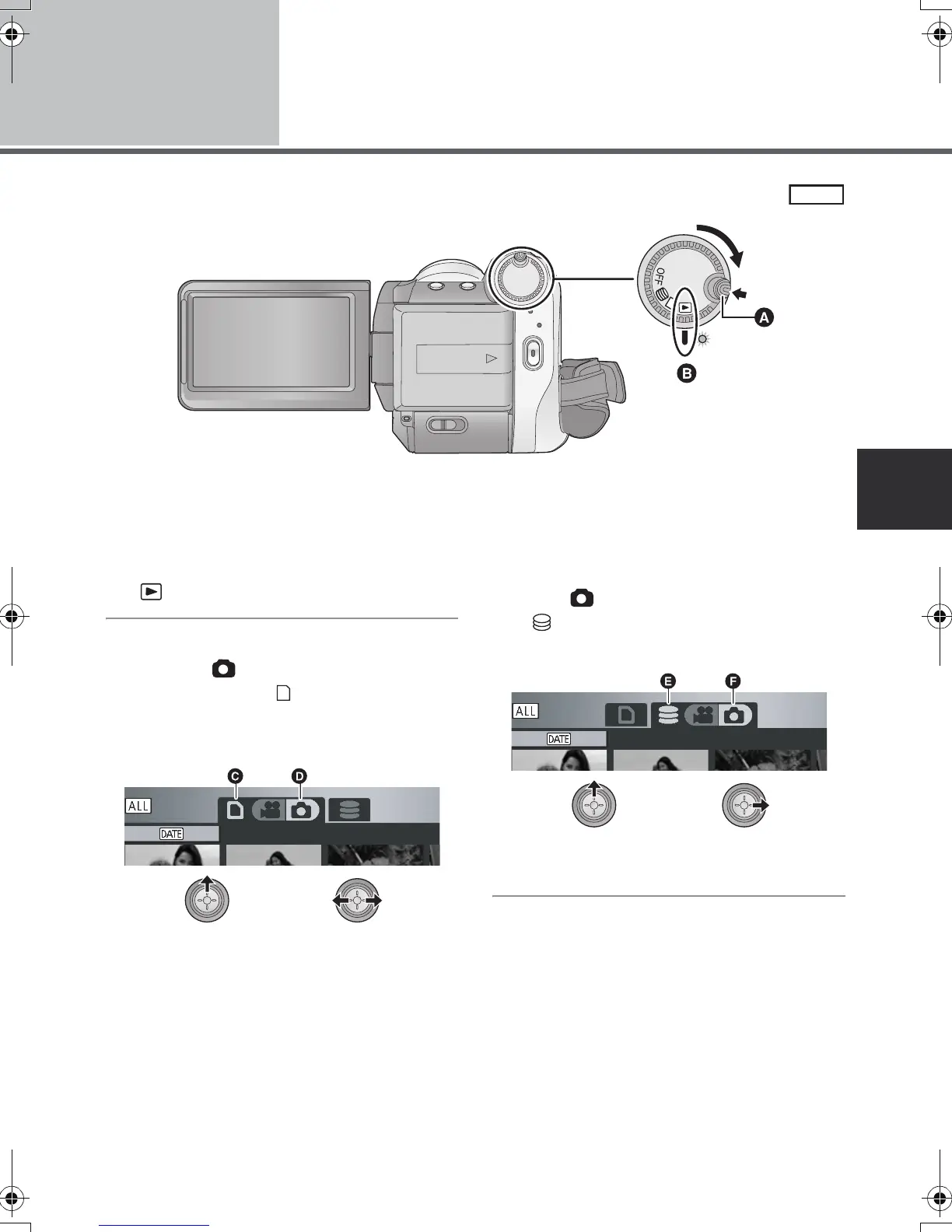 OFF

A

B

C D

ALL

DATE

E F

ALL

DATE