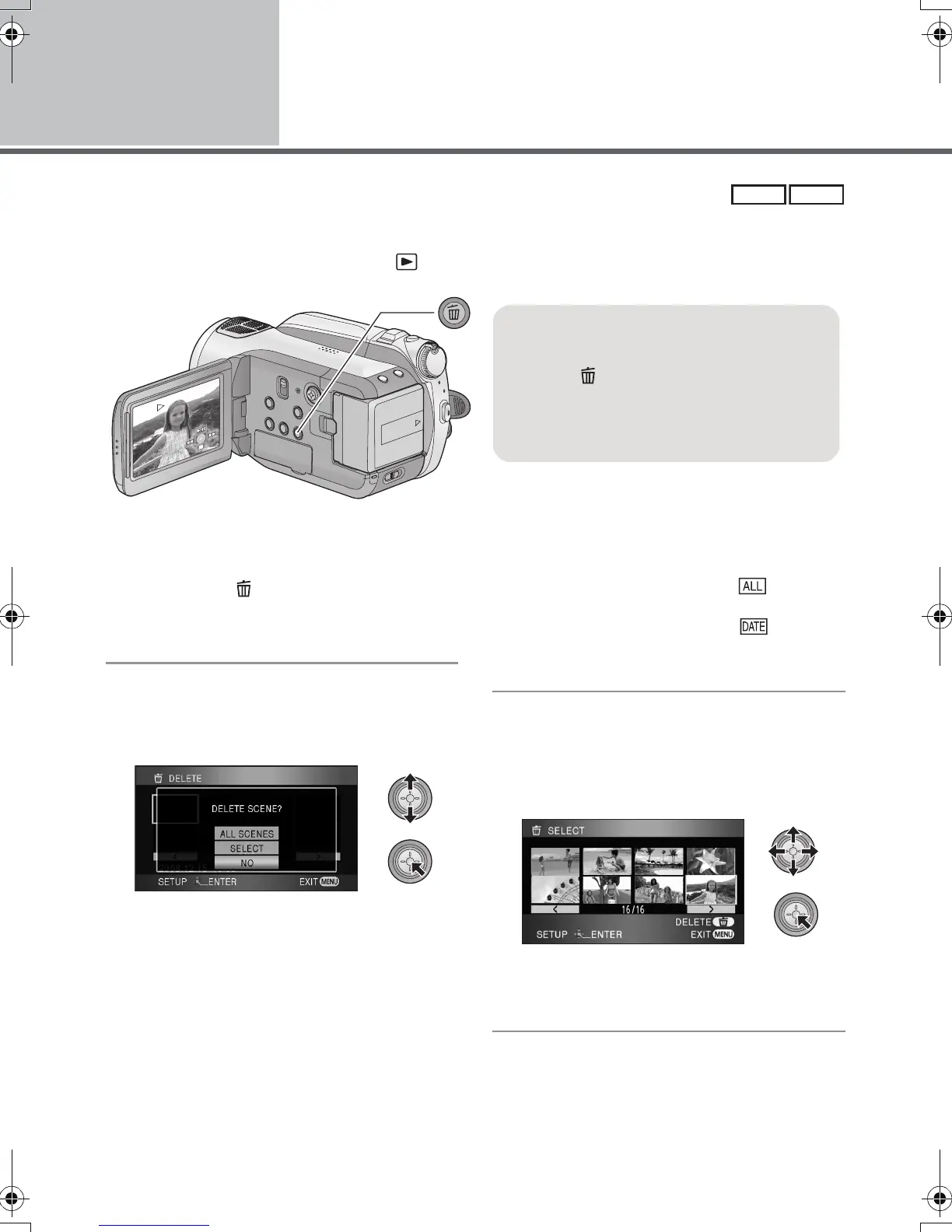 DELETE

DELETE SCENE?

ALL SCENES

SELECT

NO

SETUP ENTER

EXIT MENU

ALL

DATE

SELECT

16/16

DELETE

SETUP ENTER

EXIT MENU