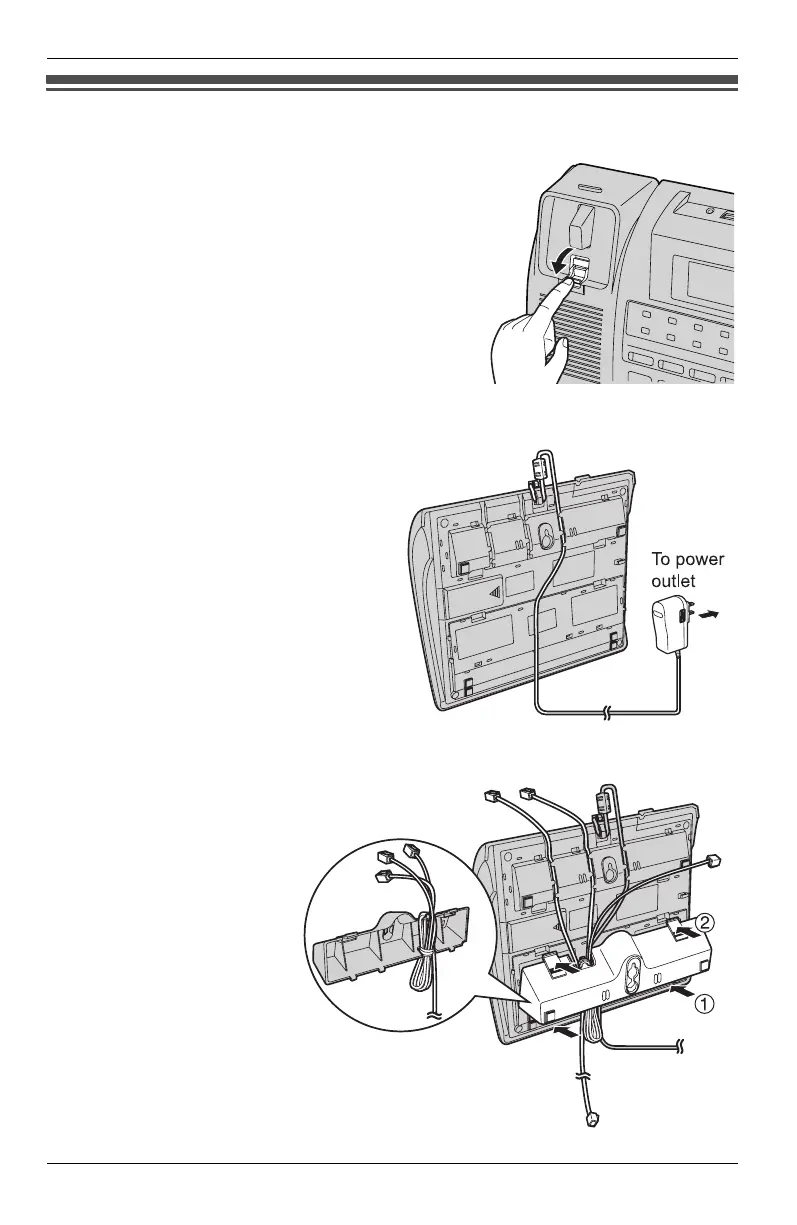 To power outlet

②

①