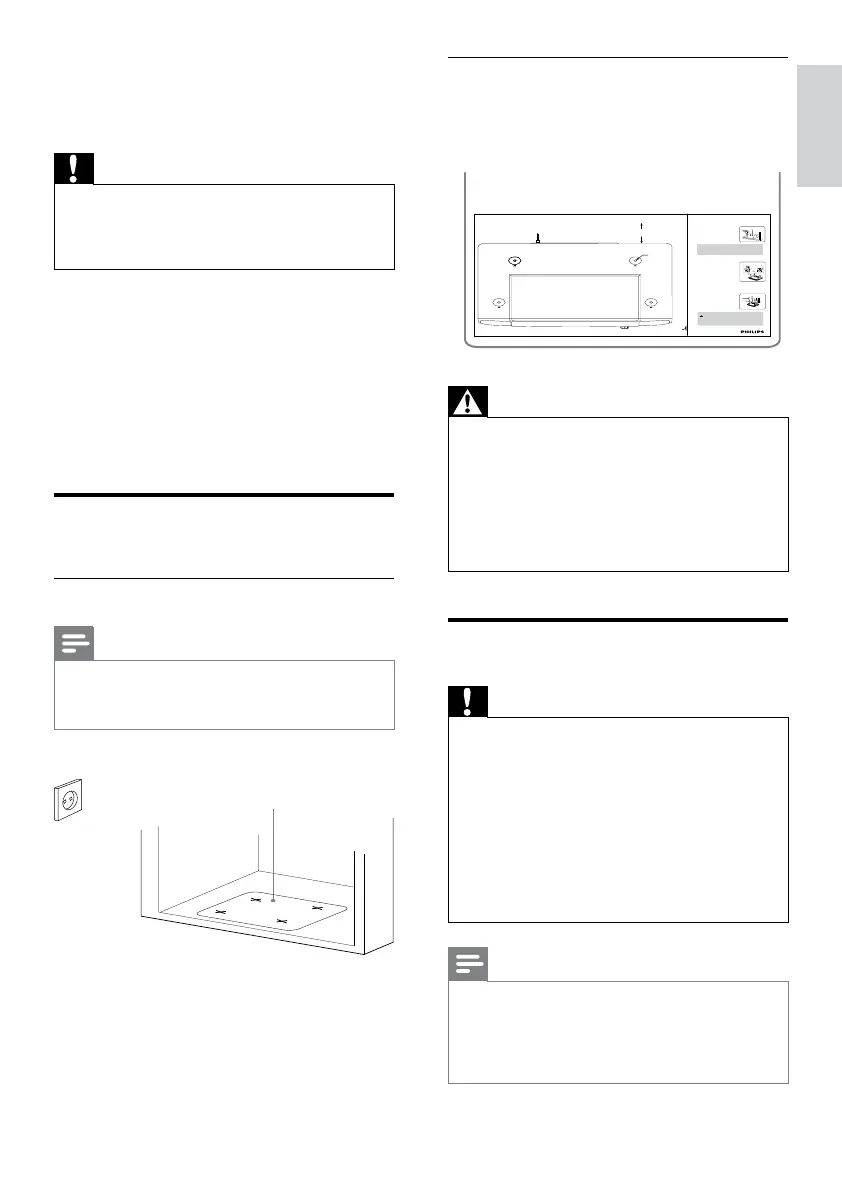 PHILIPS