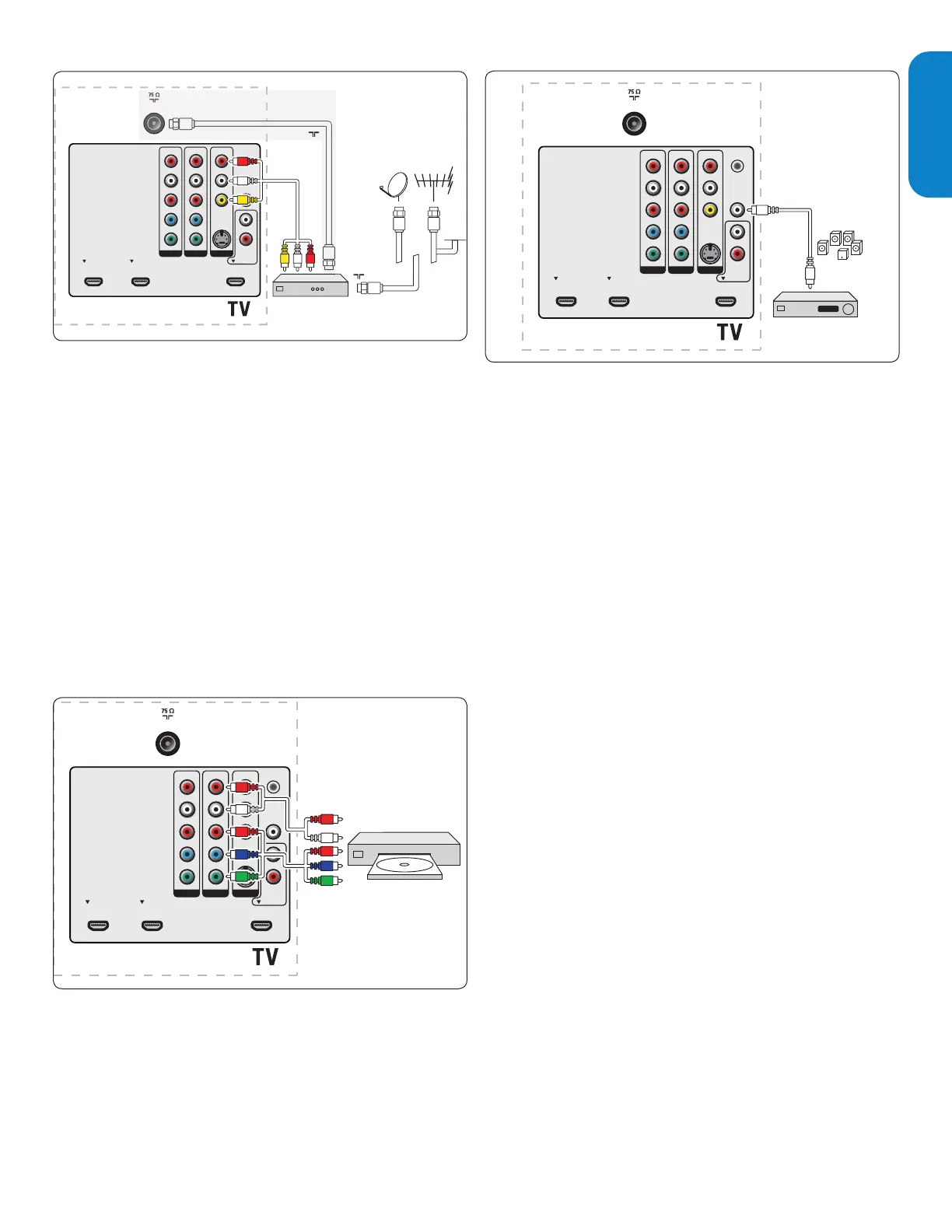 75 Ω

TV

75 Ω

TV

75 Ω

TV