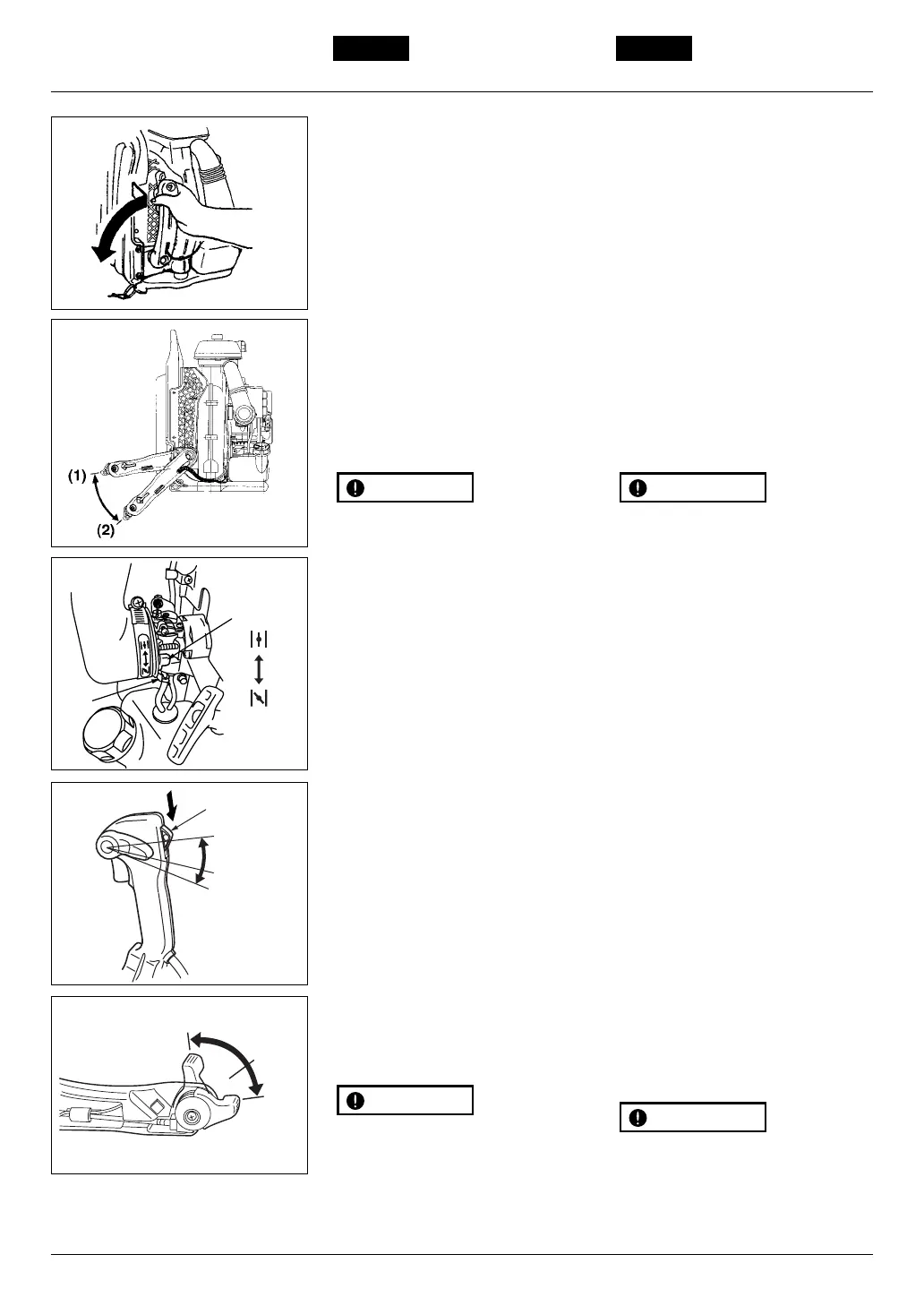 (1)
(2)