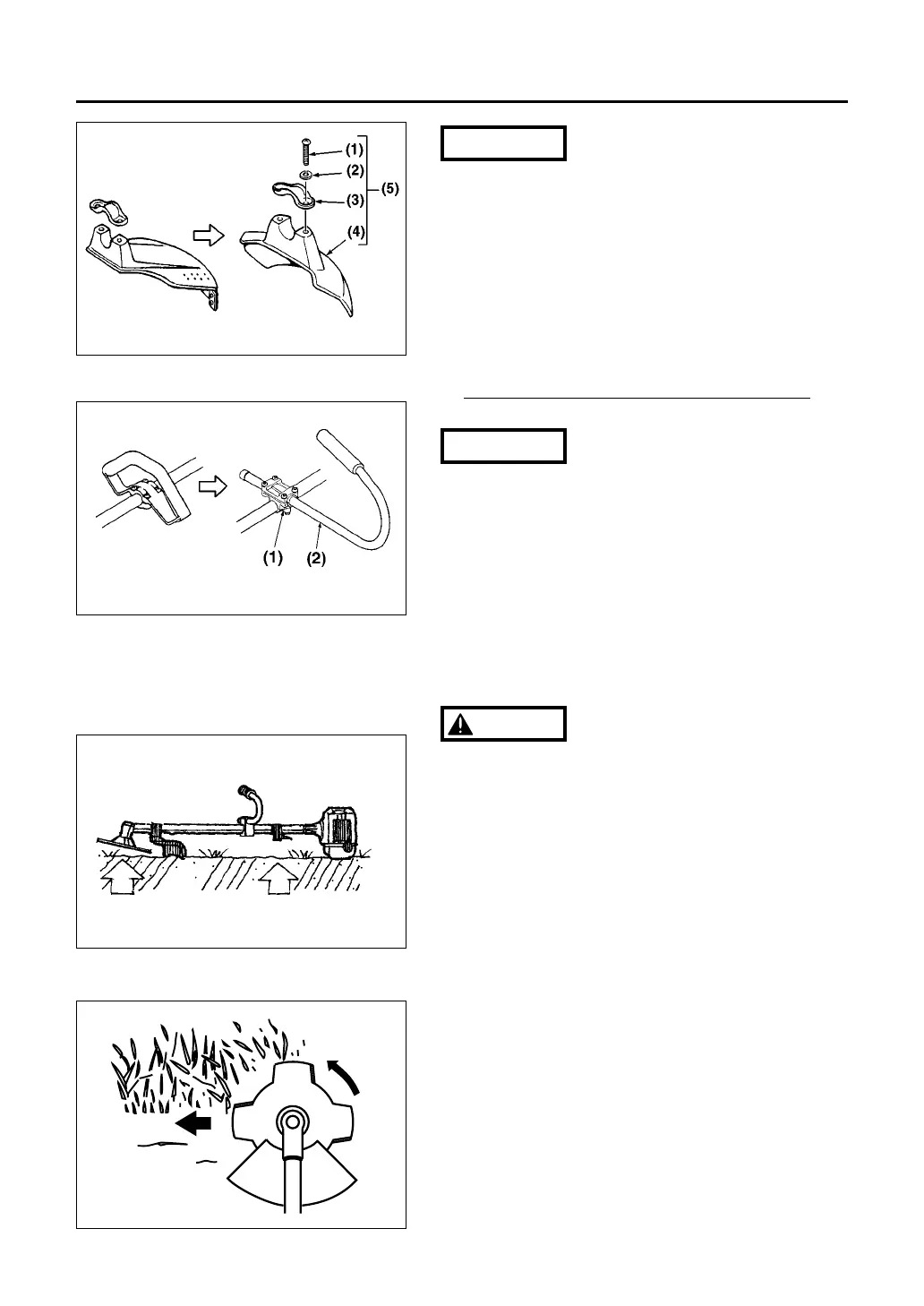 (1)
(2)
(3)
(4)
(5)

(1)
(2)