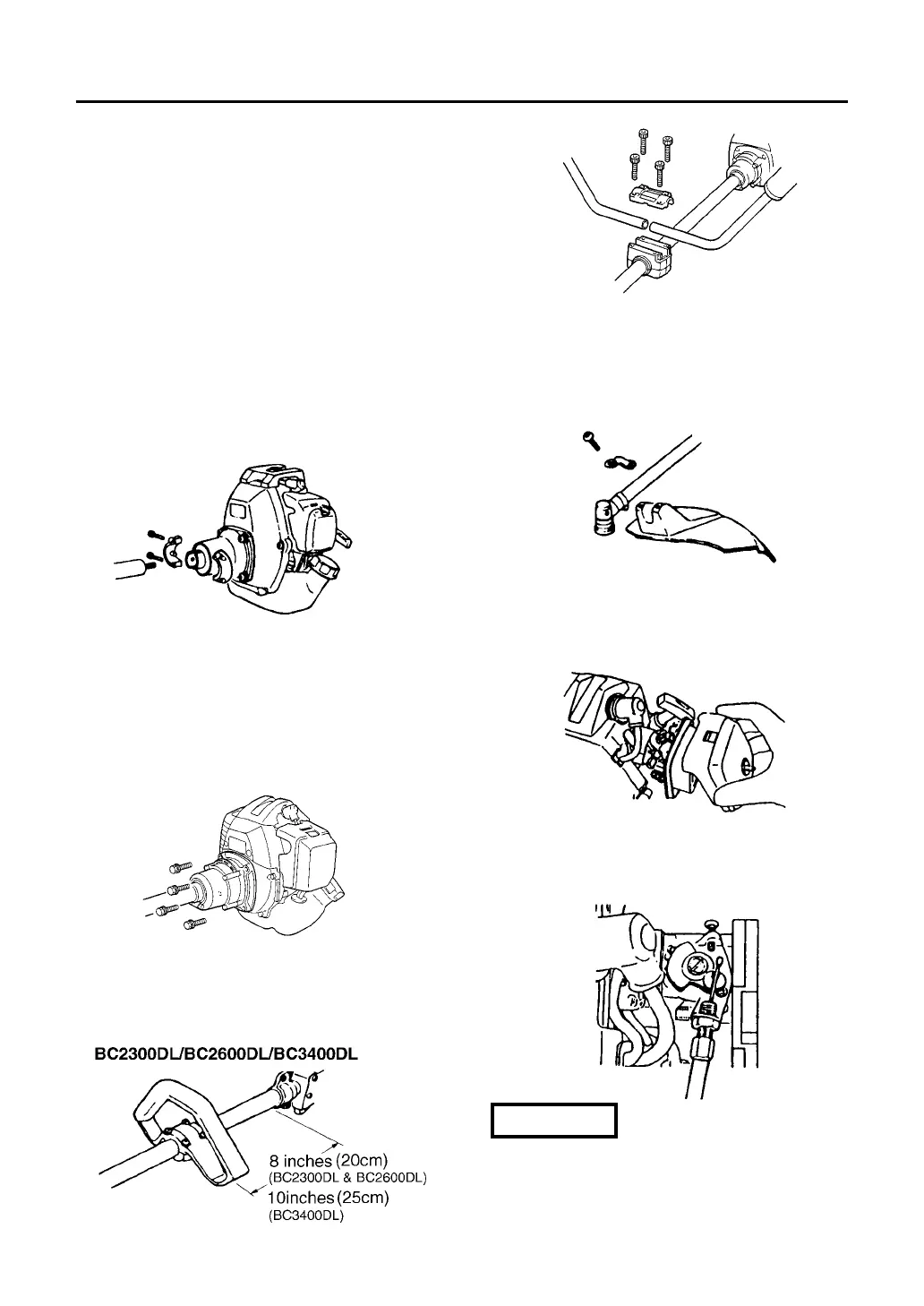 BC2300DL/BC2600DL/BC3400DL

8 inches (20cm)
(BC2300DL & BC2600DL)
10inches (25cm)
(BC3400DL)