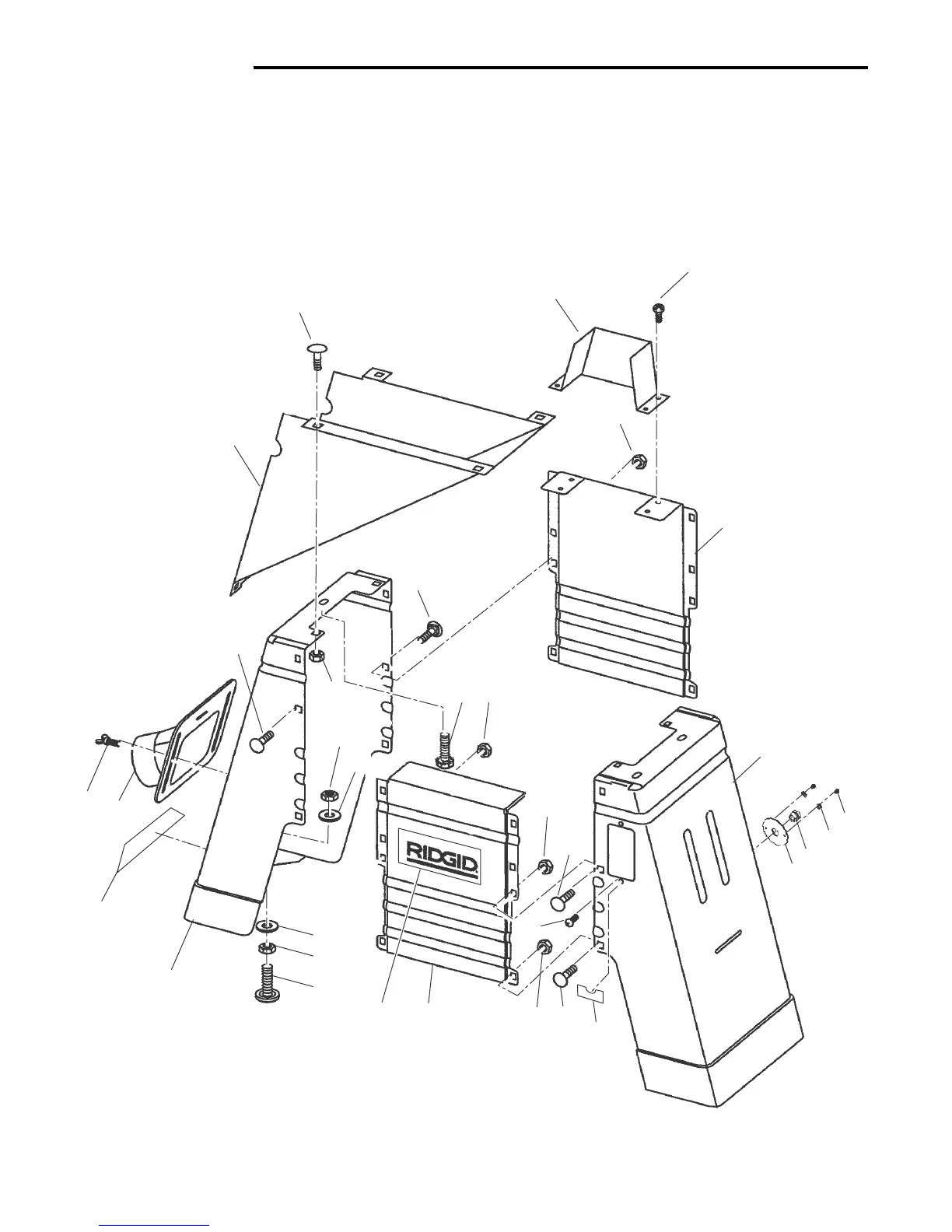 RIDGID