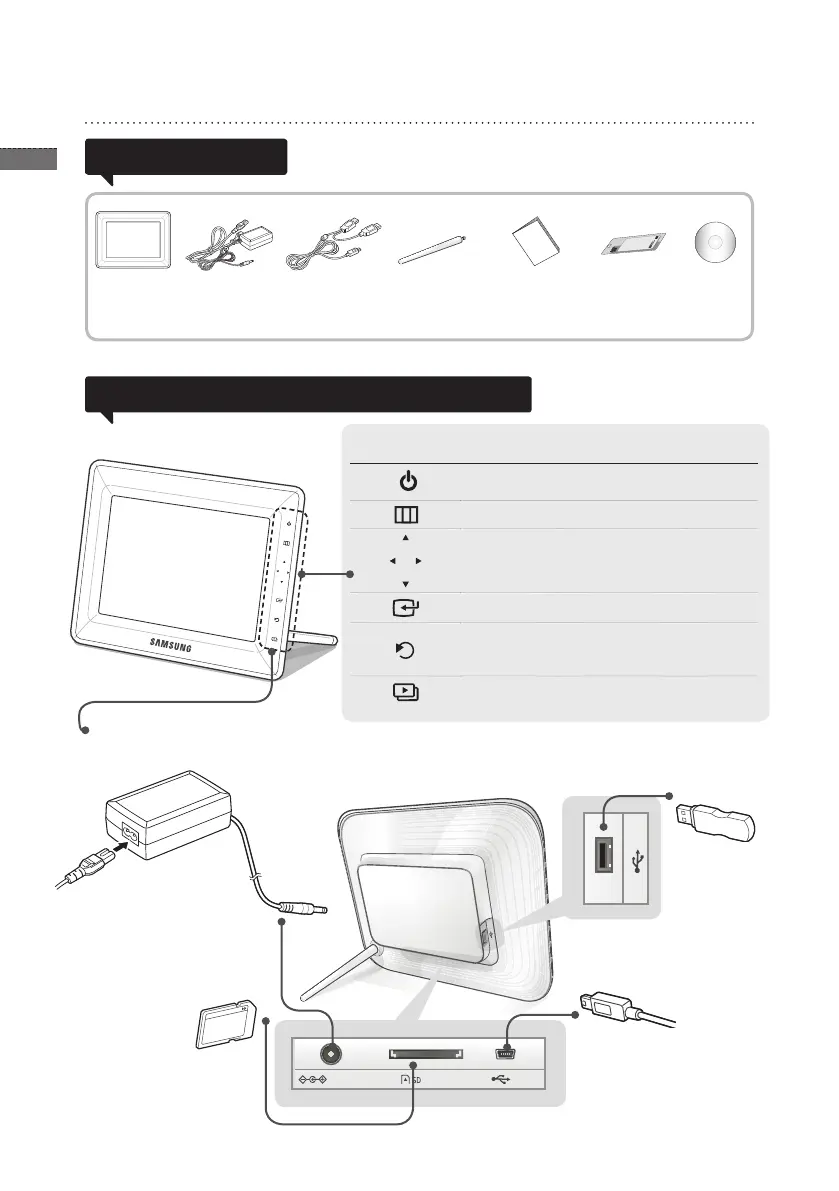 SAMSUNG

SD