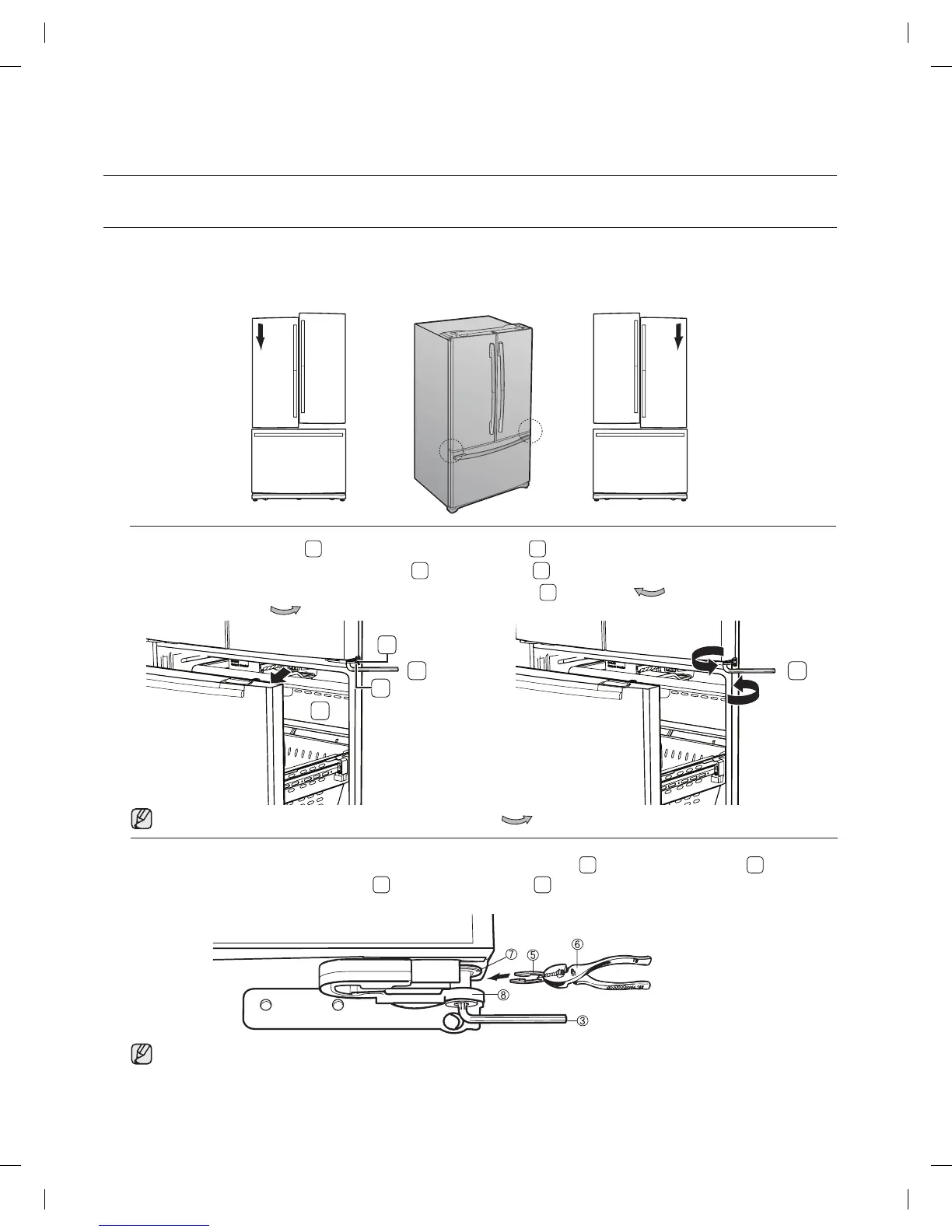 ⑦ ⑤ ⑥

⑧

③