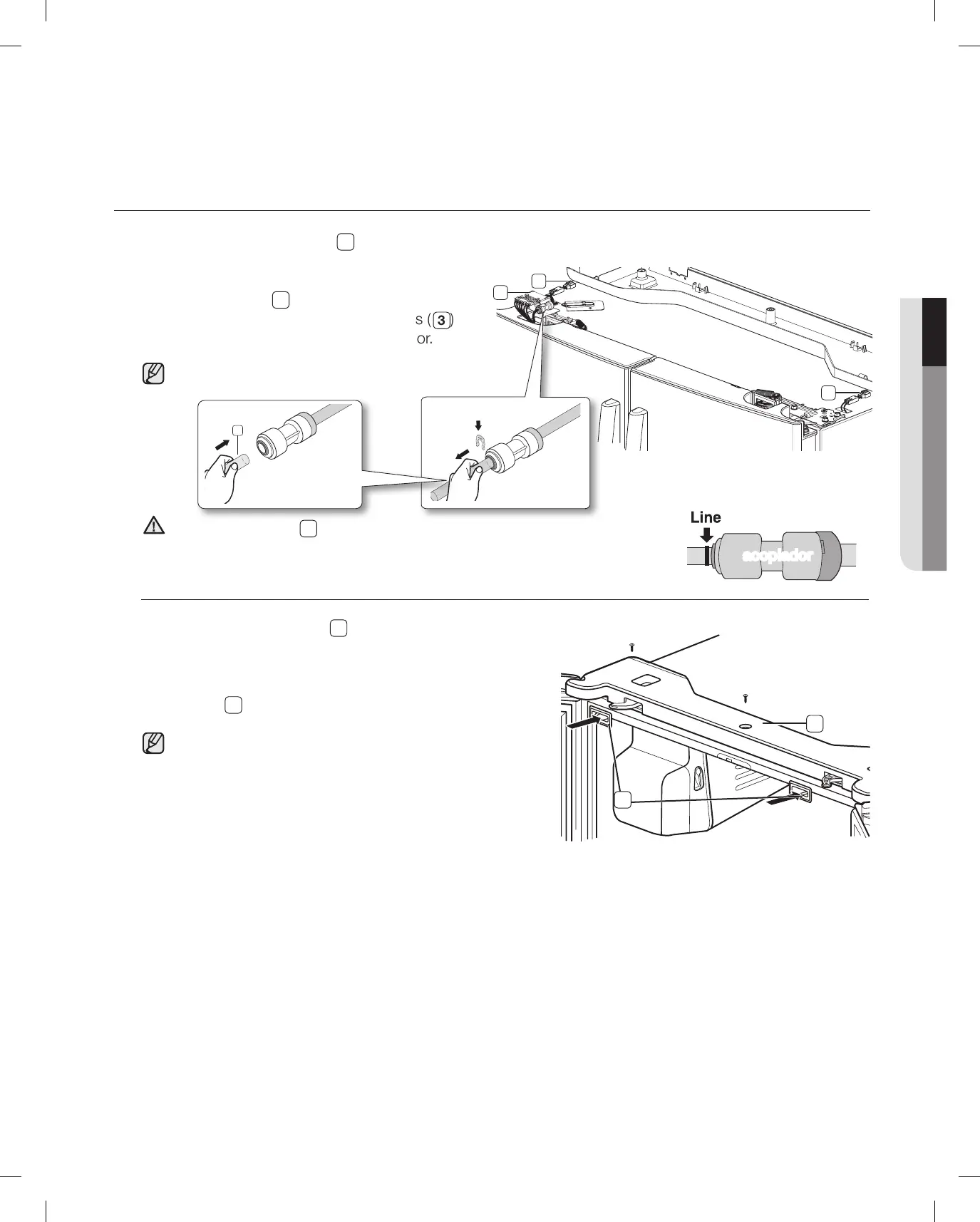 s (3)
or.

Line
acoplador