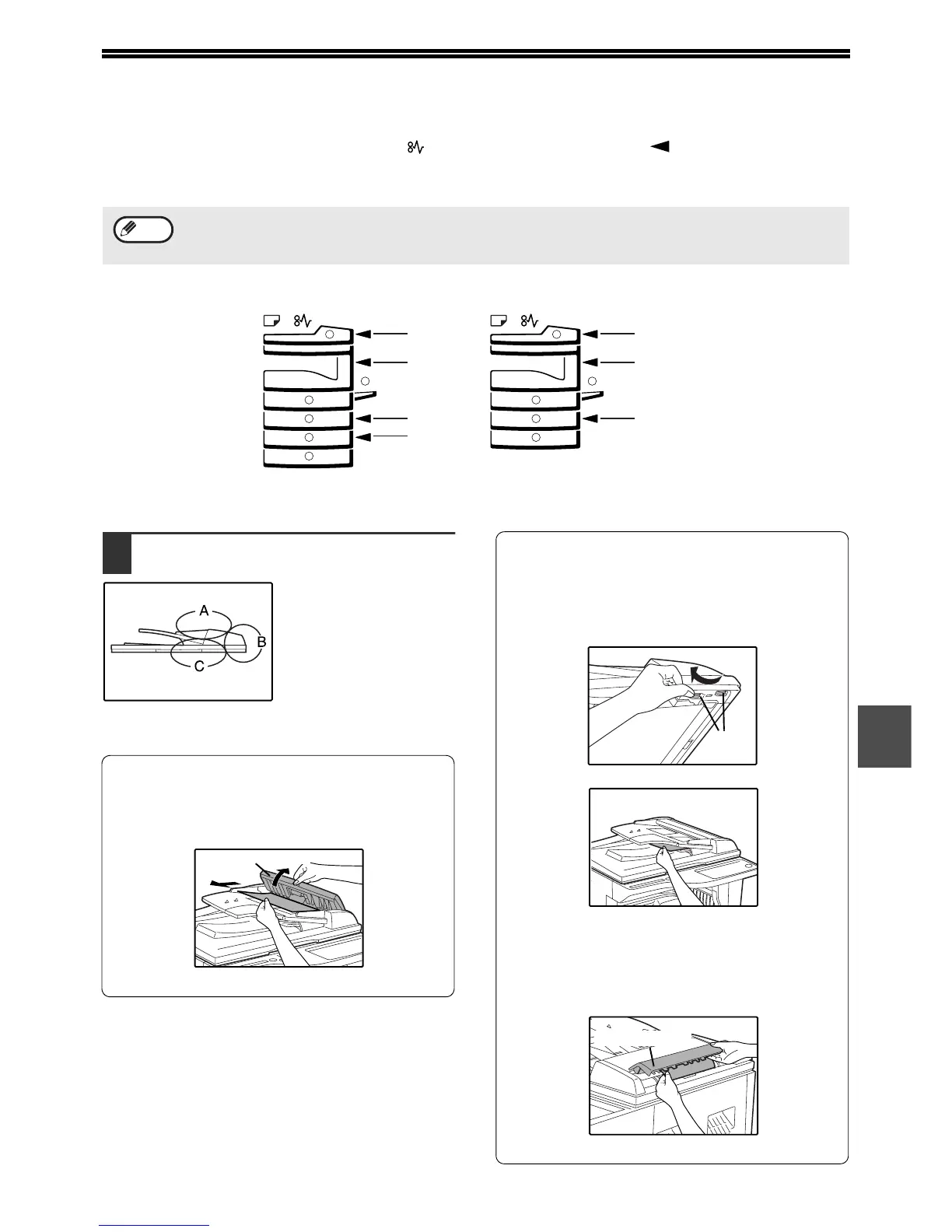 A
B
C