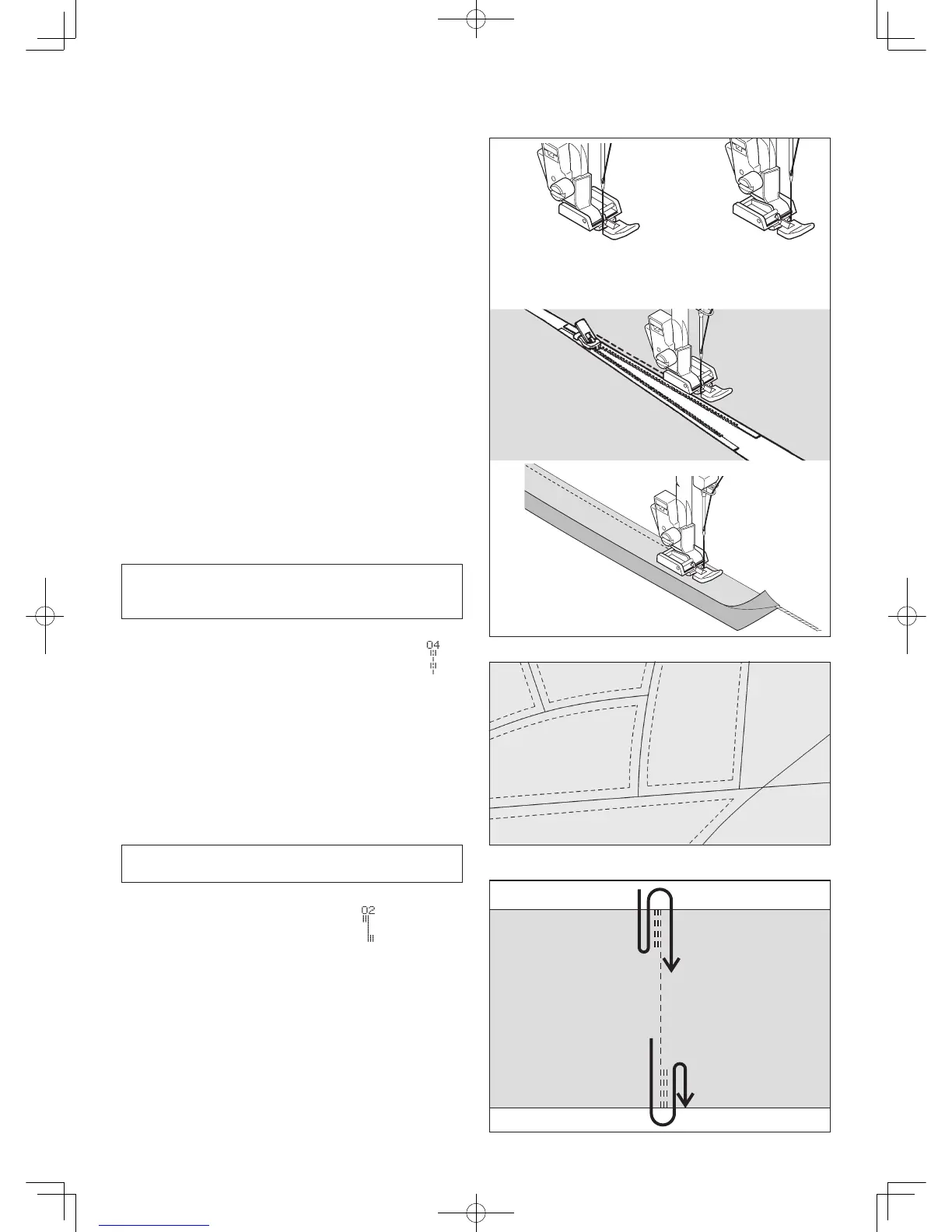 04

02