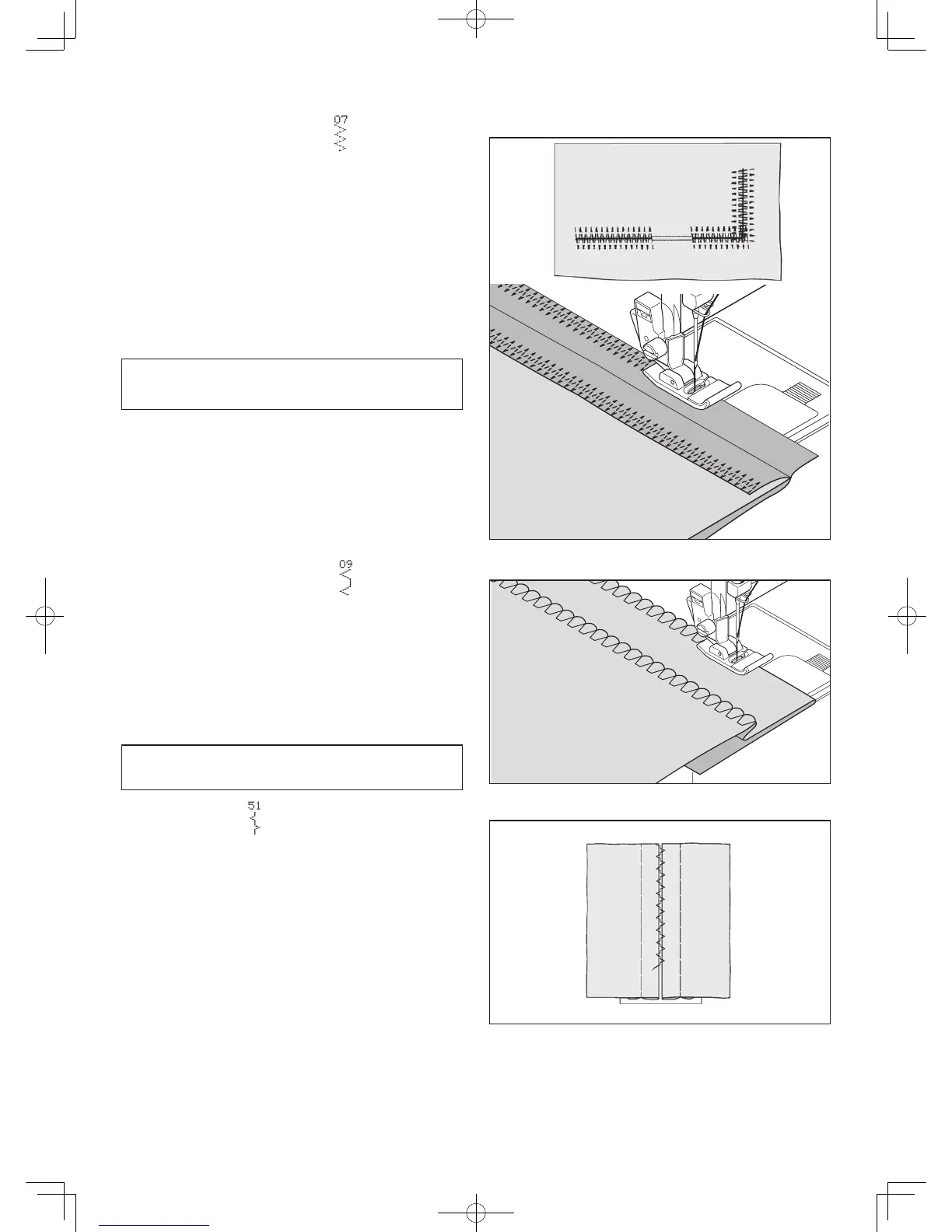 07

09

51