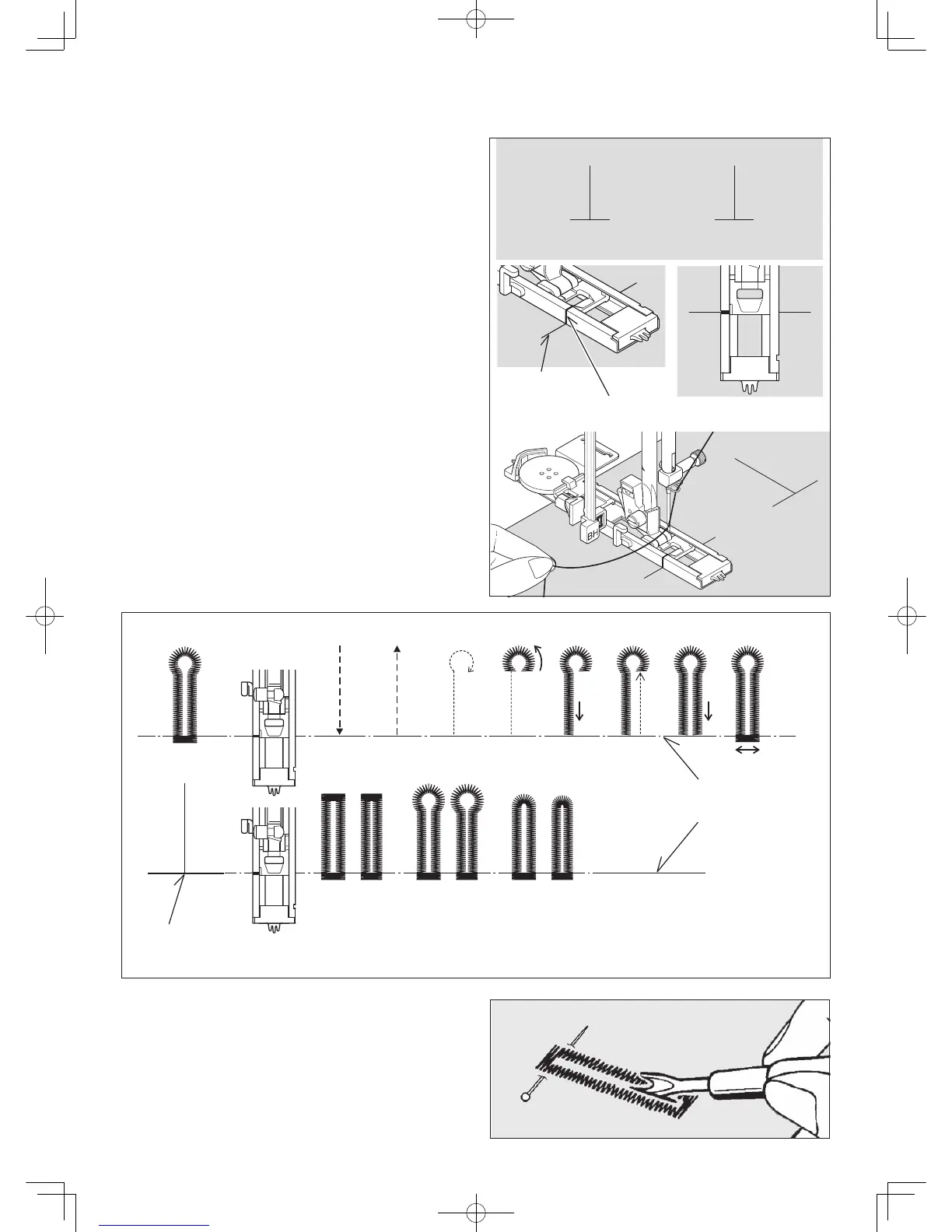 BH