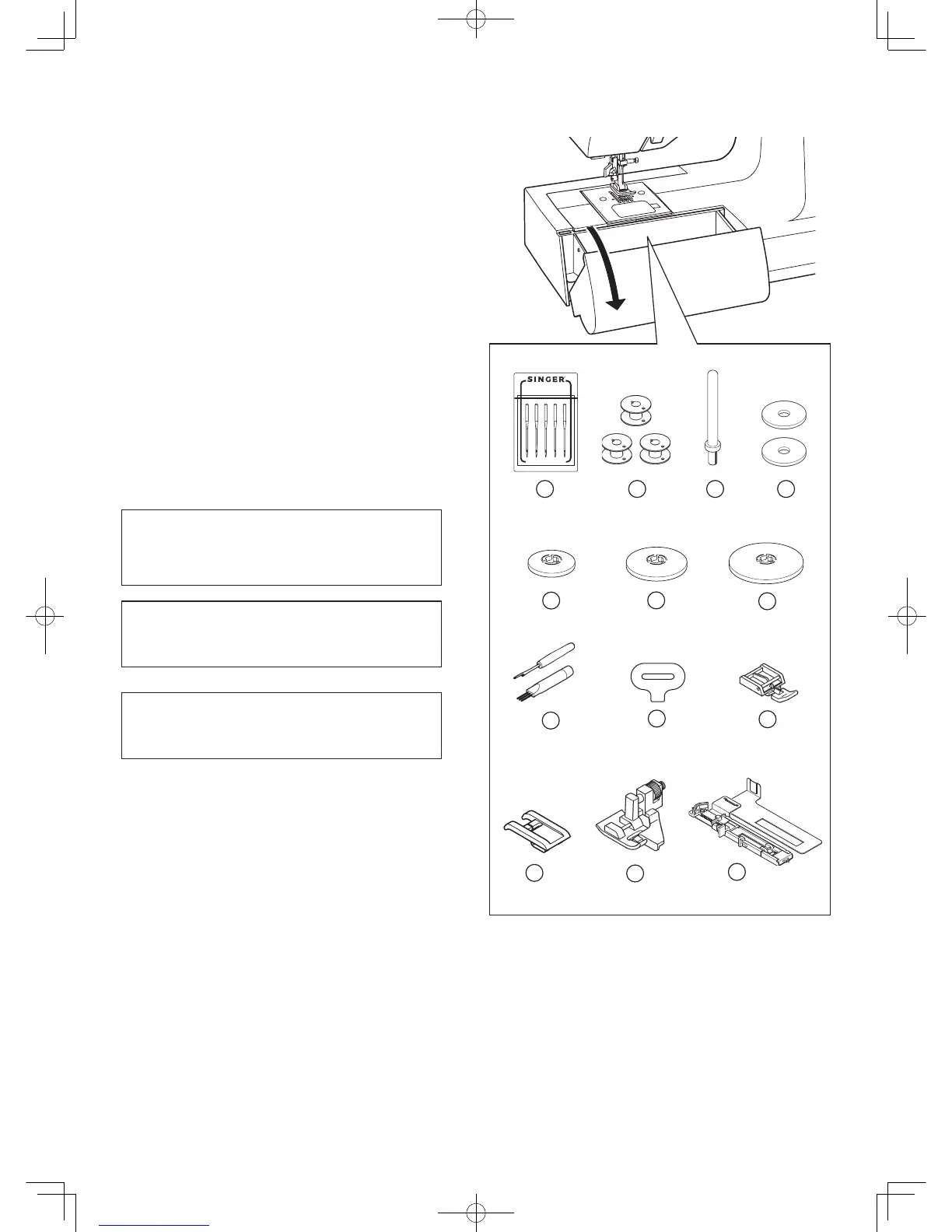 SINGER