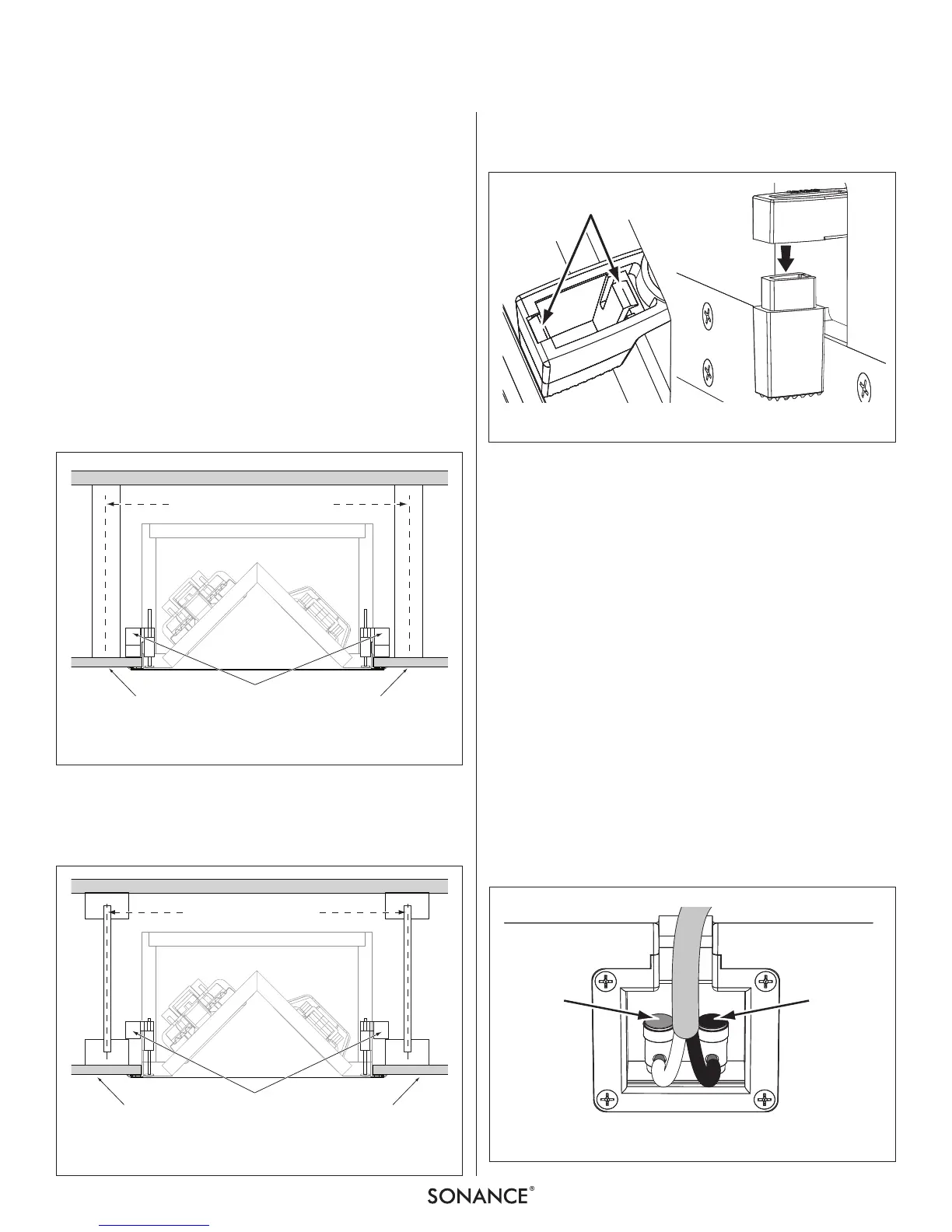 SONANCE®