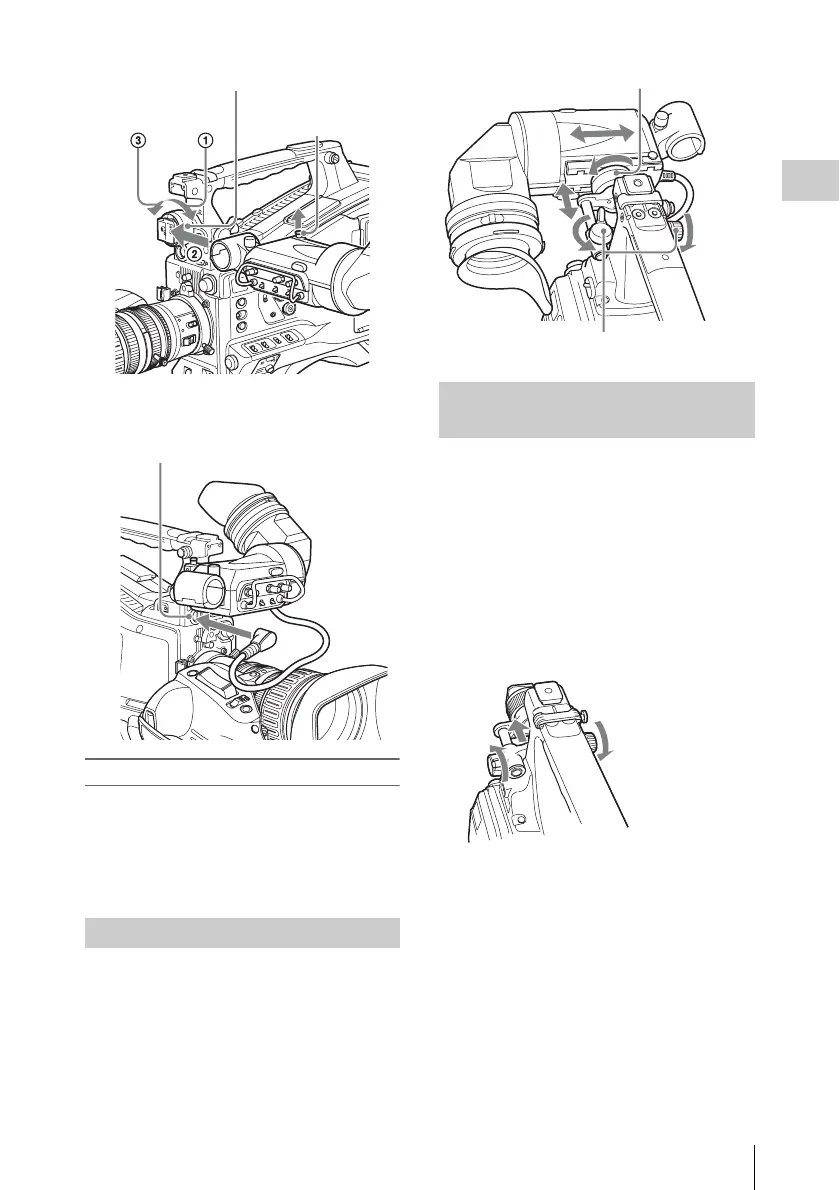 ③
①
②