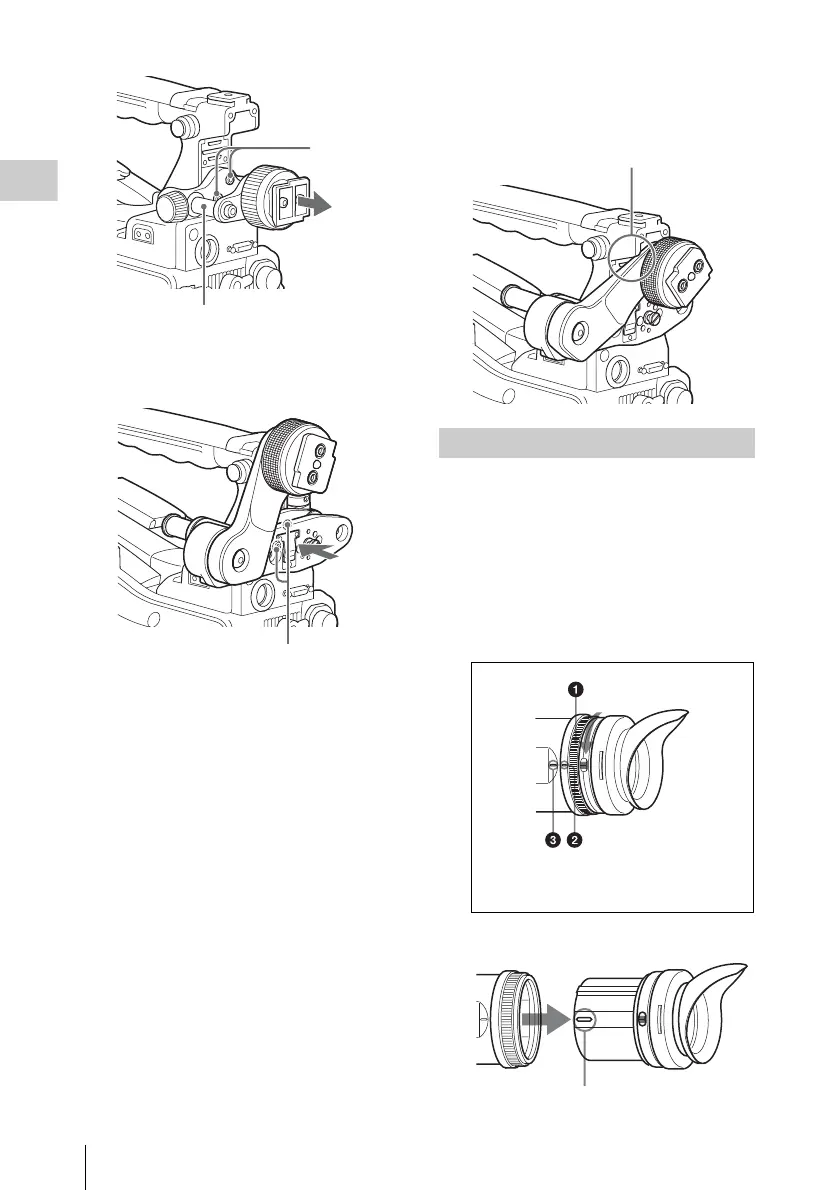 ❶

❸ ❷