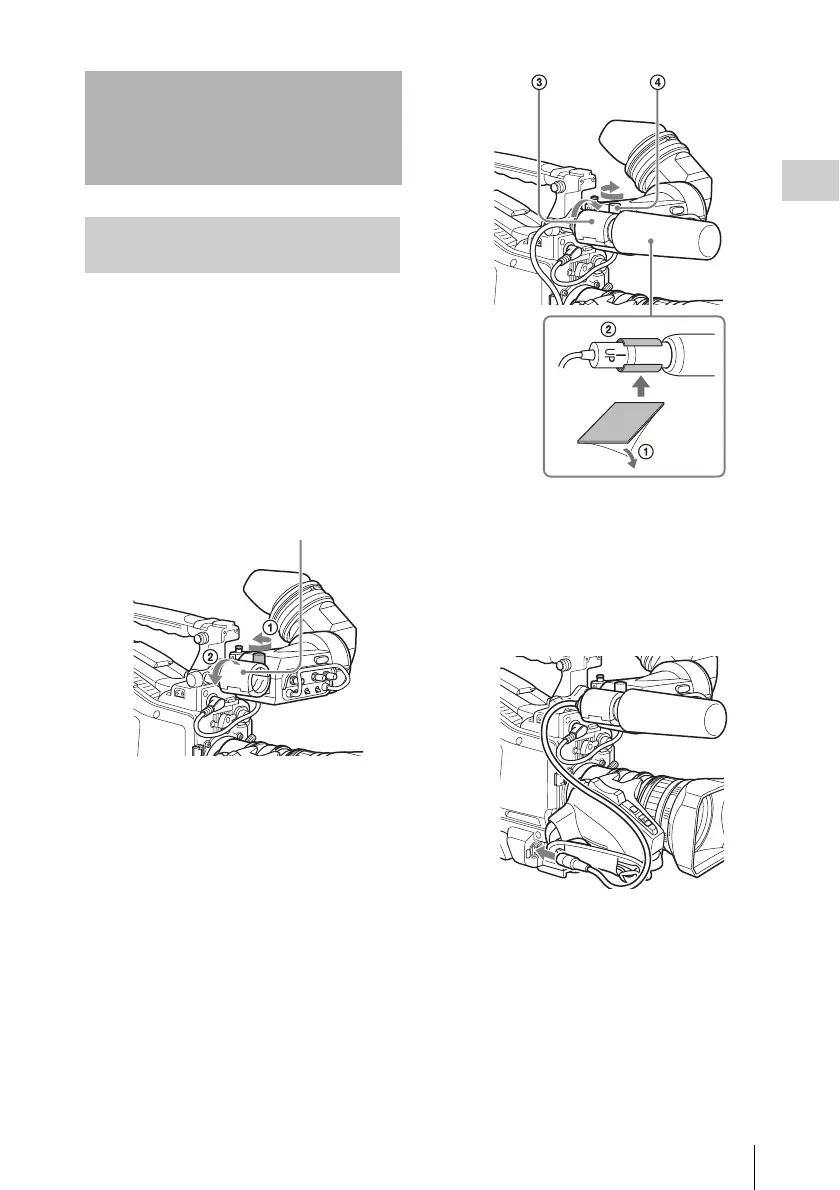 ③ ④

②

①

①

②