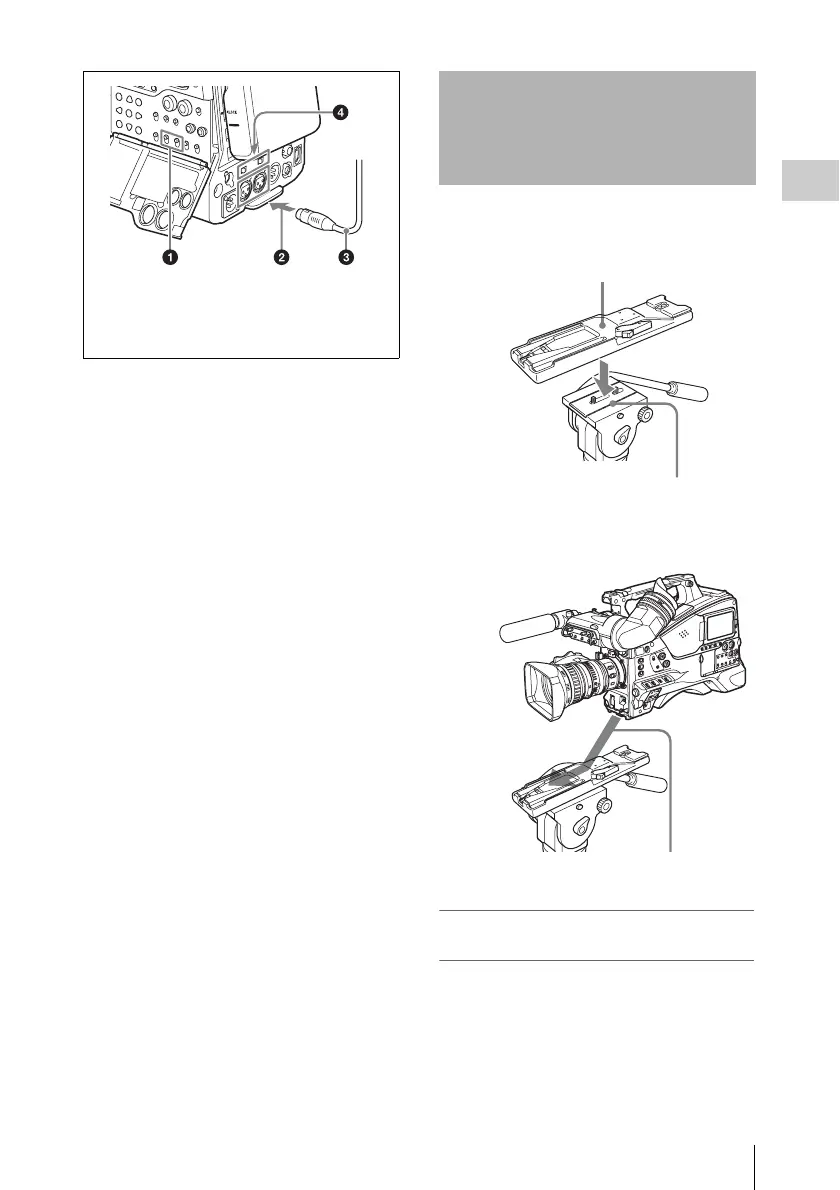 ❹

❶ ❷ ❸